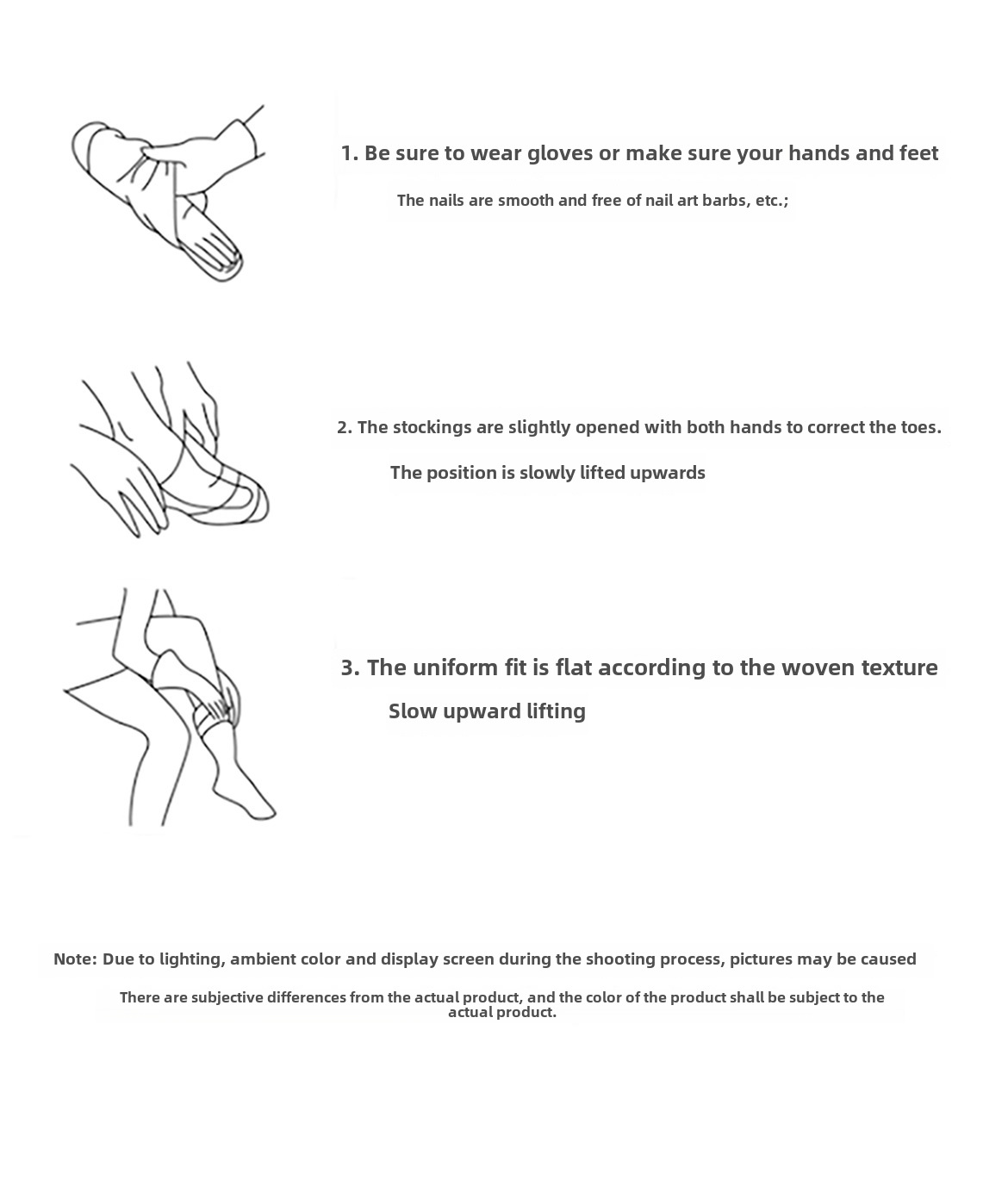 1. Be sure to wear gloves or make sure your hands and feet

The nails are smooth and free of nail art barbs, etc.;

2. The stockings are slightly opened with both hands to correct the toes.

The position is slowly lifted upwards

3. The uniform fit is flat according to the woven texture

Slow upward lifting

Note: Due to lighting, ambient color and display screen during the shooting process, pictures may be caused

There are subjective differences from the actual product, and the color of the product shall be subject to the actual product.