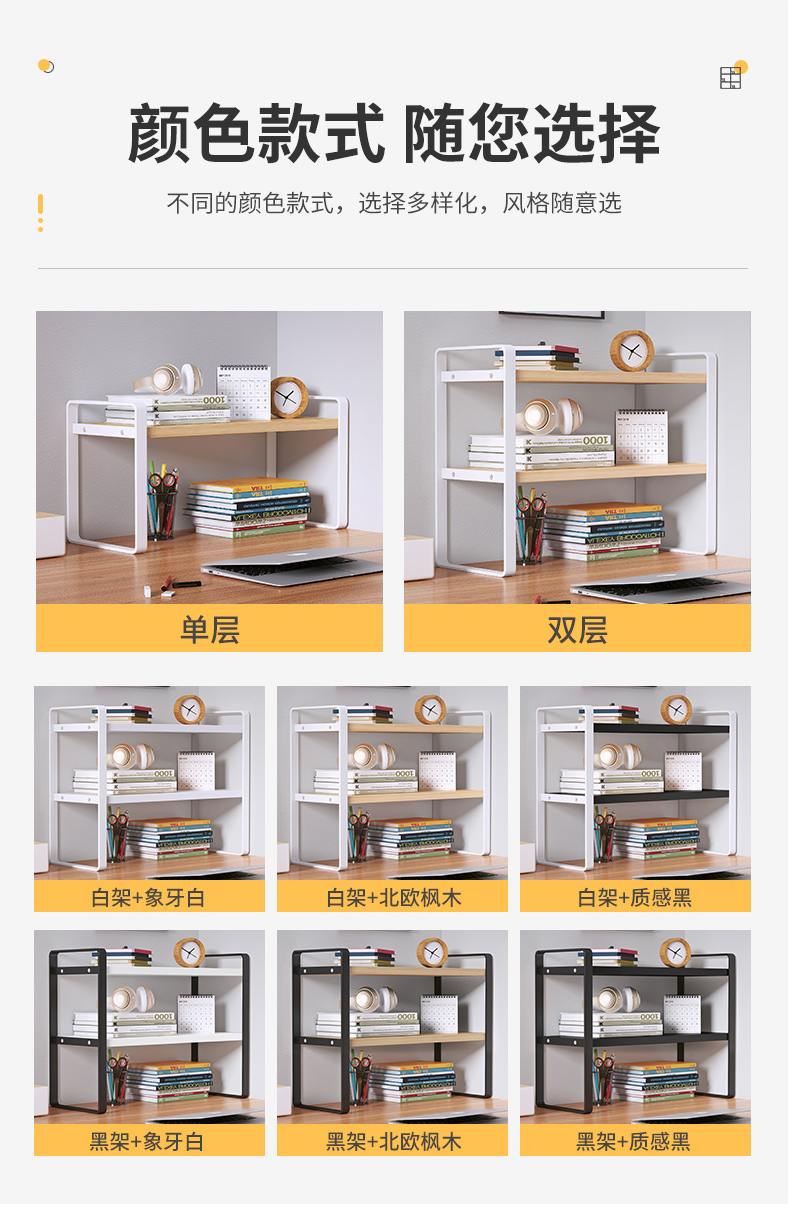 颜色款式 随您选择

不同的颜色款式，选择多样化，风格随意选

单层

双层

白架+象牙白

白架+北欧枫木

白架+质感黑

黑架+象牙白

黑架+北欧枫木

黑架+质感黑