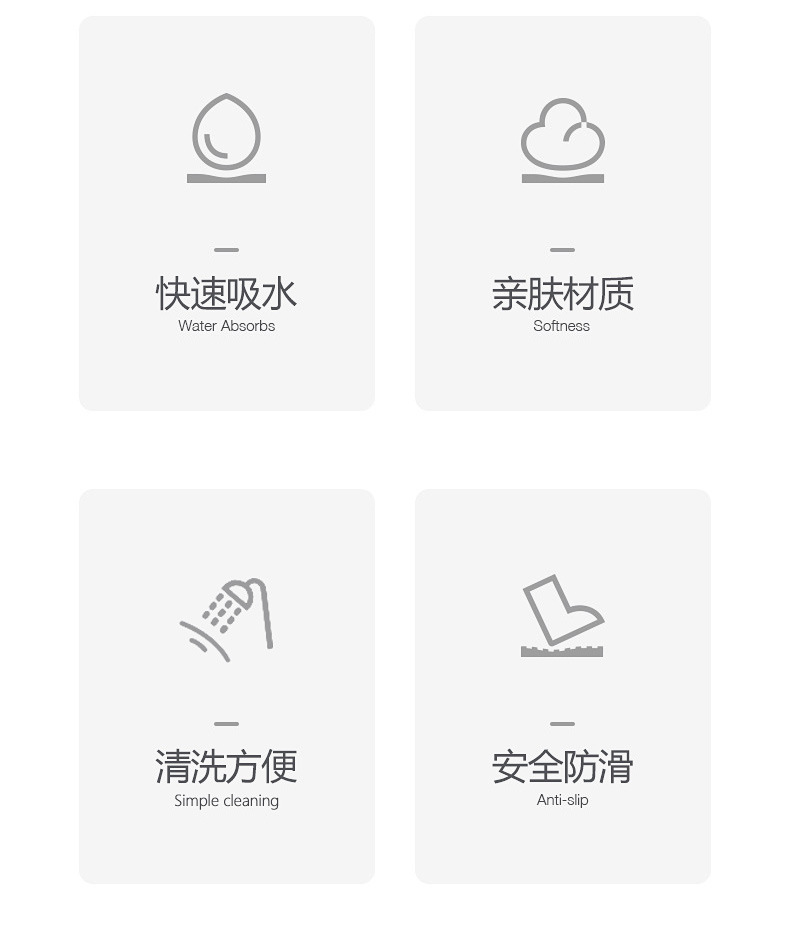 快速吸水
Water Absorbs

亲肤材质
Softness

清洗方便
Simple cleaning

安全防滑
Anti-slip