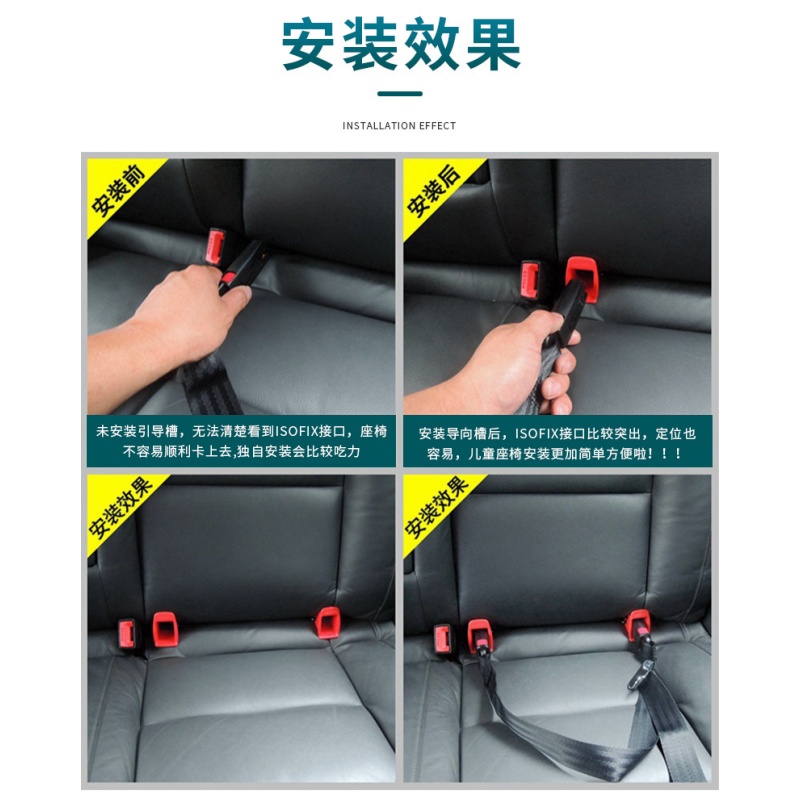 安装效果

INSTALLATION EFFECT

安装前

未安装引导槽，无法清楚看到ISOFIX接口，座椅不容易顺利卡上去,独自安装会比较吃力

安装后

安装导向槽后，ISOFIX接口比较突出，定位也容易，儿童座椅安装更加简单方便啦！！！

安装效果

安装效果