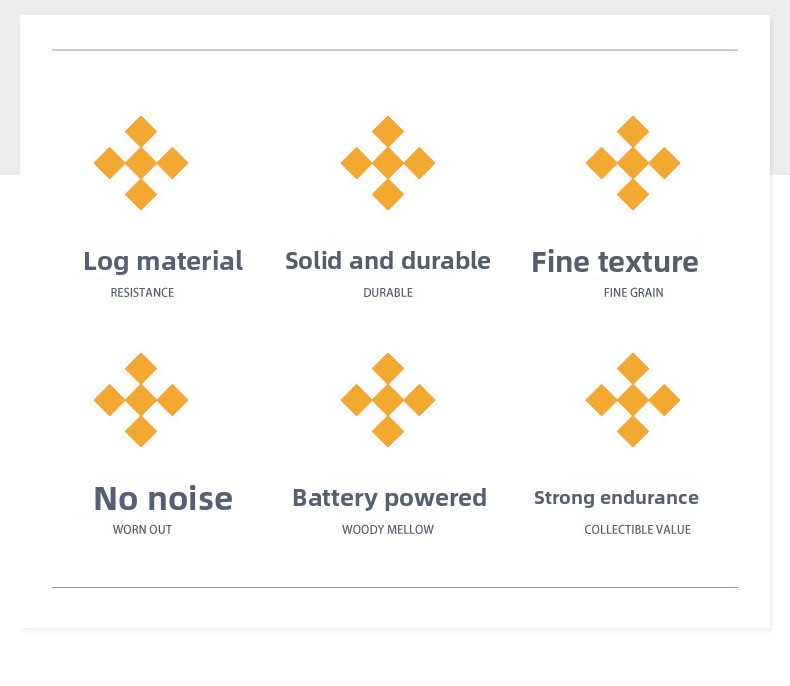 Log material
RESISTANCE

Solid and durable
DURABLE

Fine texture
FINE GRAIN

No noise
WORN OUT

Battery powered
WOODY MELLOW

Strong endurance
COLLECTIBLE VALUE