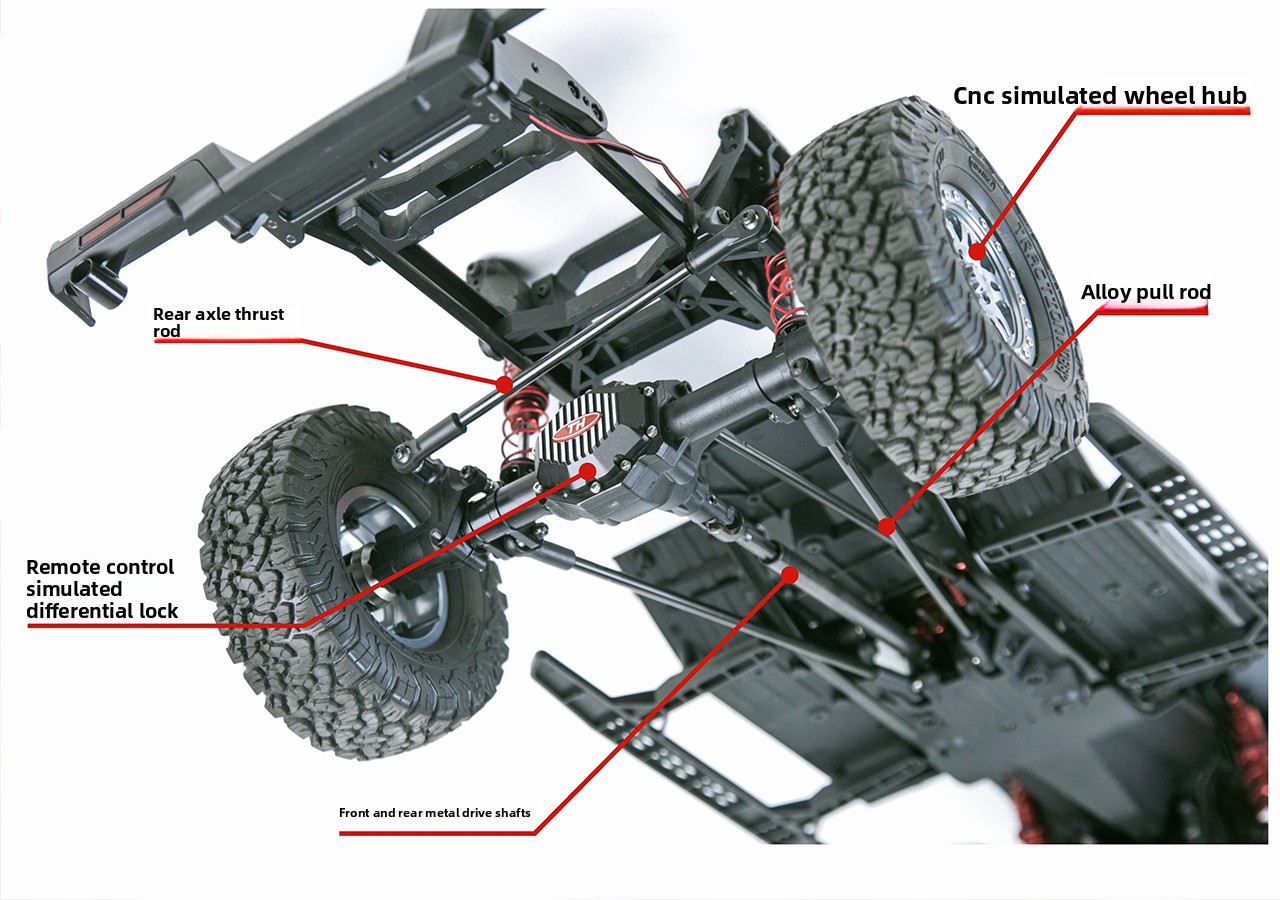 Cnc simulated wheel hub

Alloy pull rod

Rear axle thrust rod

Remote control simulated differential lock

Front and rear metal drive shafts