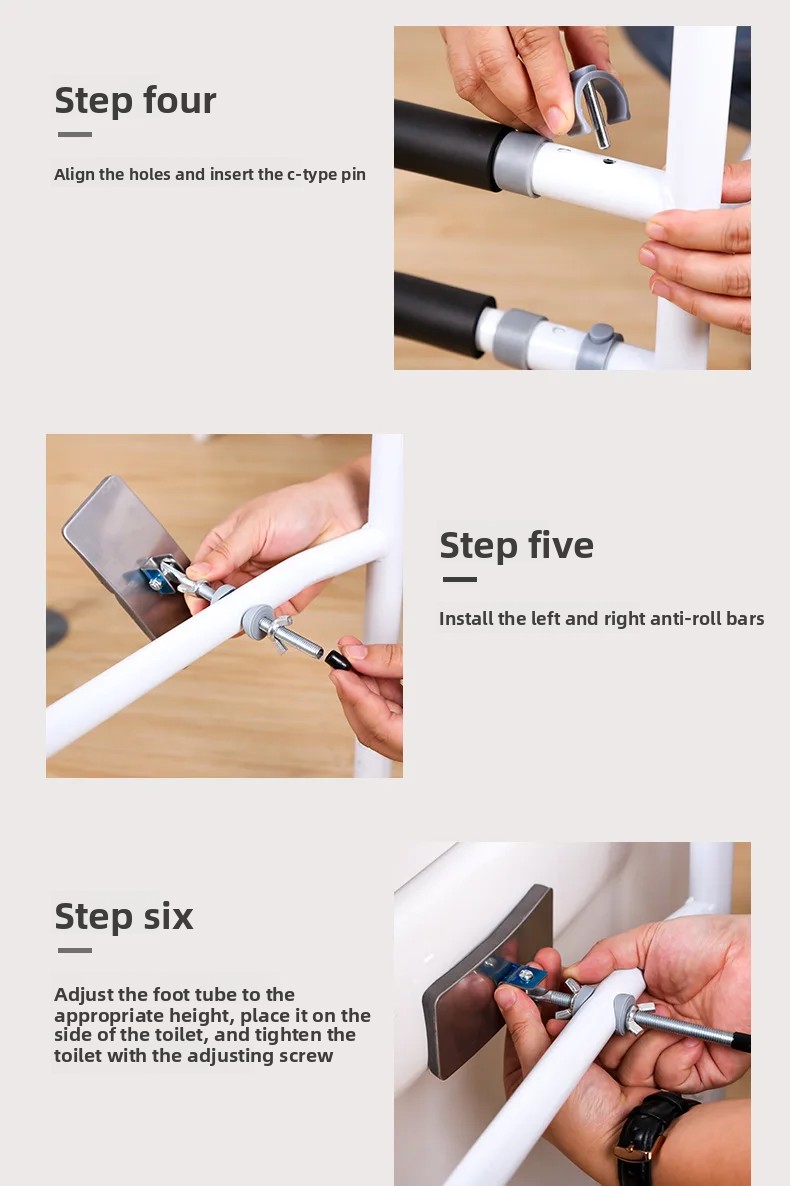 Step four

Align the holes and insert the c-type pin

Step five

Install the left and right anti-roll bars

Step six

Adjust the foot tube to the appropriate height, place it on the side of the toilet, and tighten the toilet with the adjusting screw