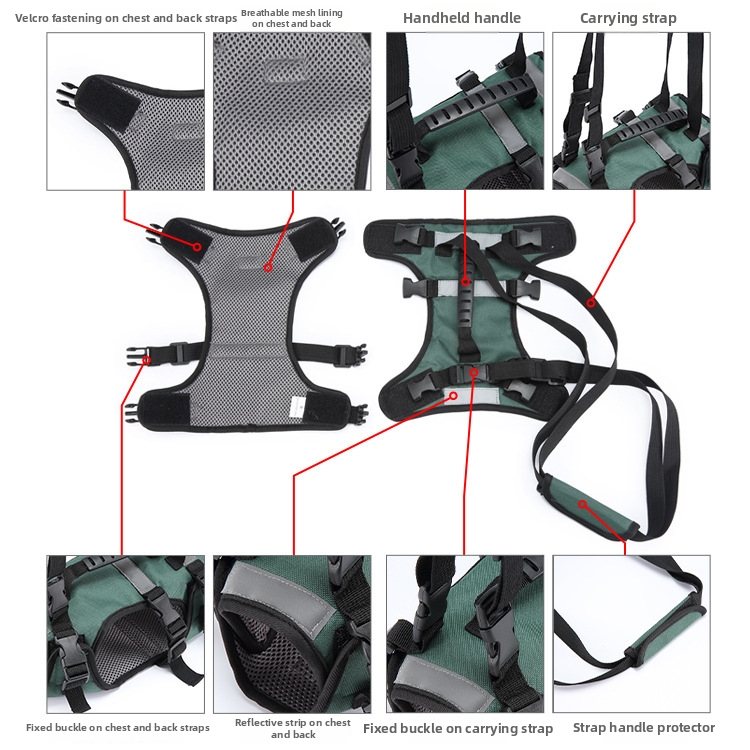 Velcro fastening on chest and back straps

Breathable mesh lining on chest and back

Handheld handle

Carrying strap

Fixed buckle on chest and back straps

Reflective strip on chest and back

Fixed buckle on carrying strap

Strap handle protector