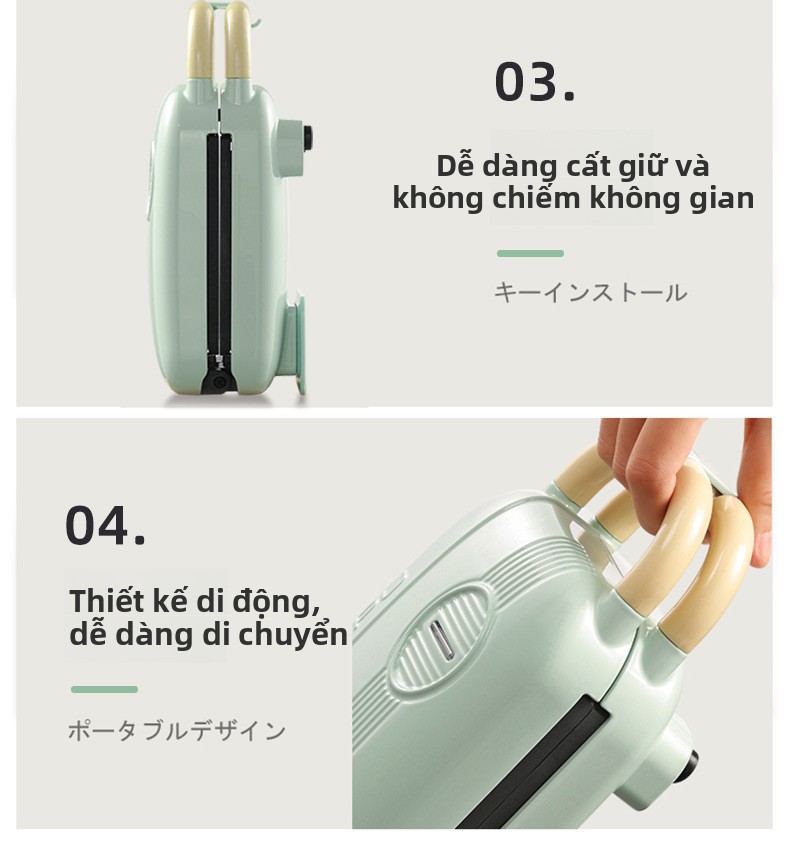 03.

Dễ dàng cất giữ và không chiếm không gian

キーインストール

04.

Thiết kế di động, dễ dàng di chuyển

ポータブルデザイン