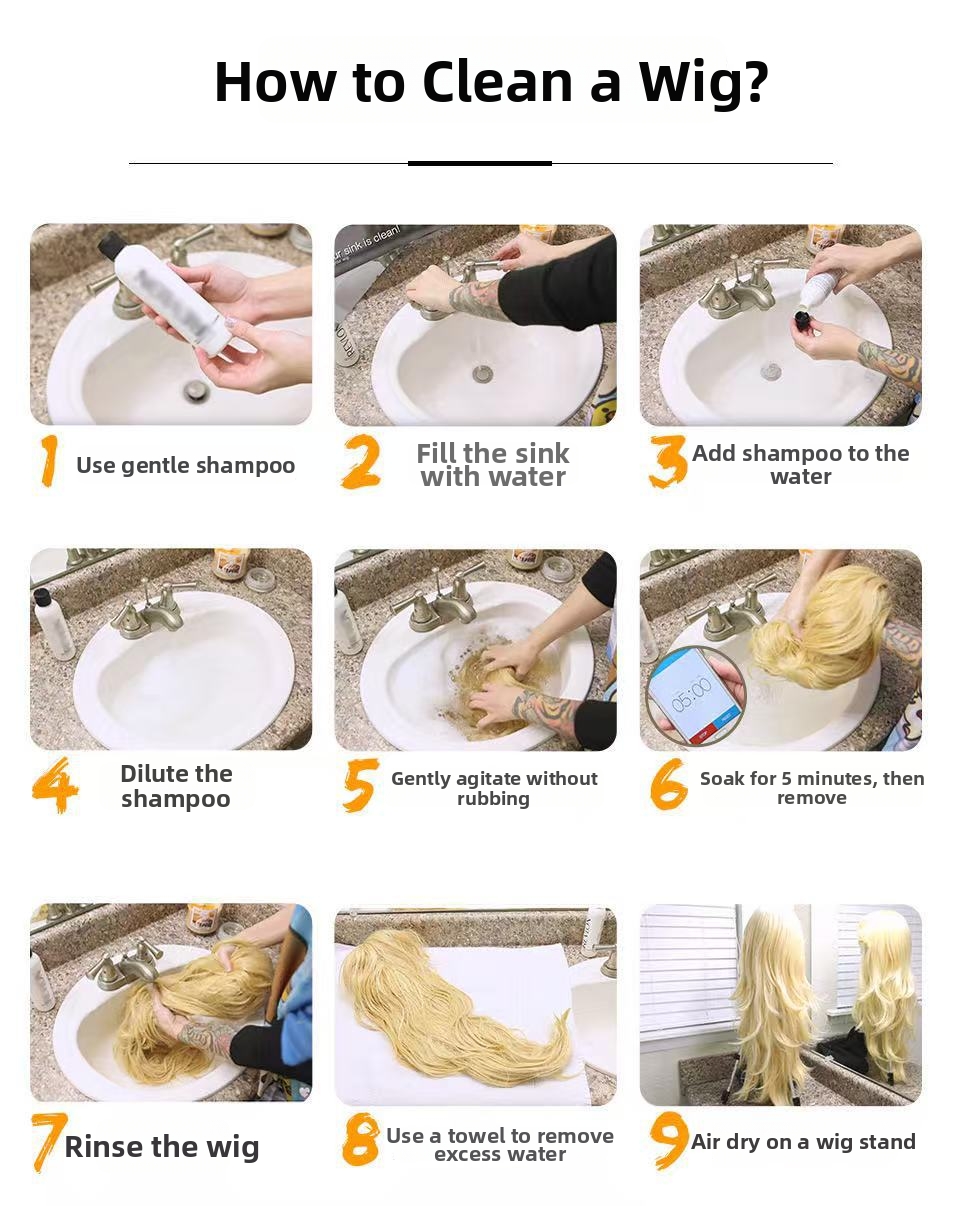 How to Clean a Wig?

ur sink is clean!

1 Use gentle shampoo

2 Fill the sink with water

3 Add shampoo to the water

05:00

4 Dilute the shampoo

5 Gently agitate without rubbing

6 Soak for 5 minutes, then remove

7 Rinse the wig

8 Use a towel to remove excess water

9 Air dry on a wig stand