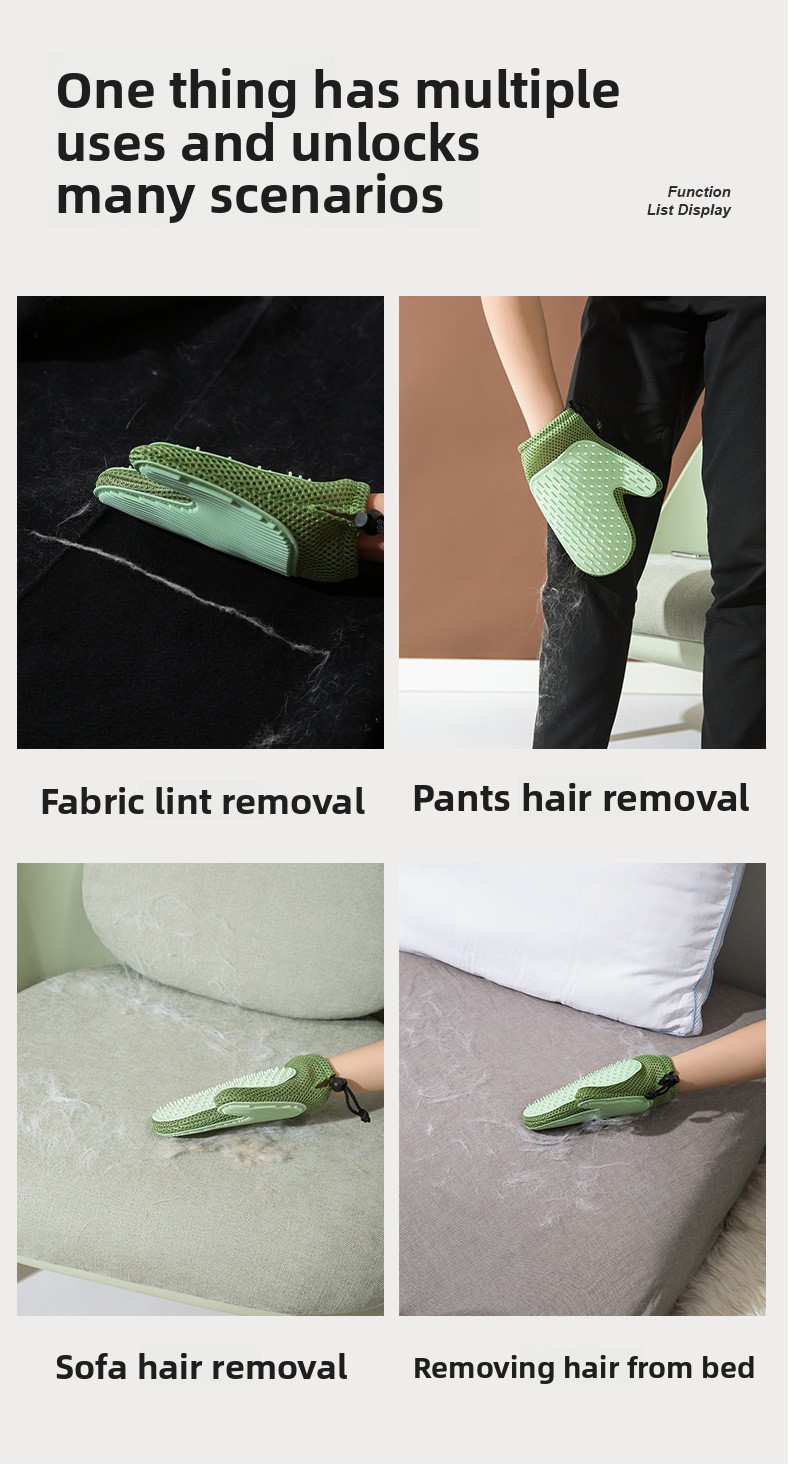 One thing has multiple uses and unlocks many scenarios

Function
List Display

Fabric lint removal

Pants hair removal

Sofa hair removal

Removing hair from bed