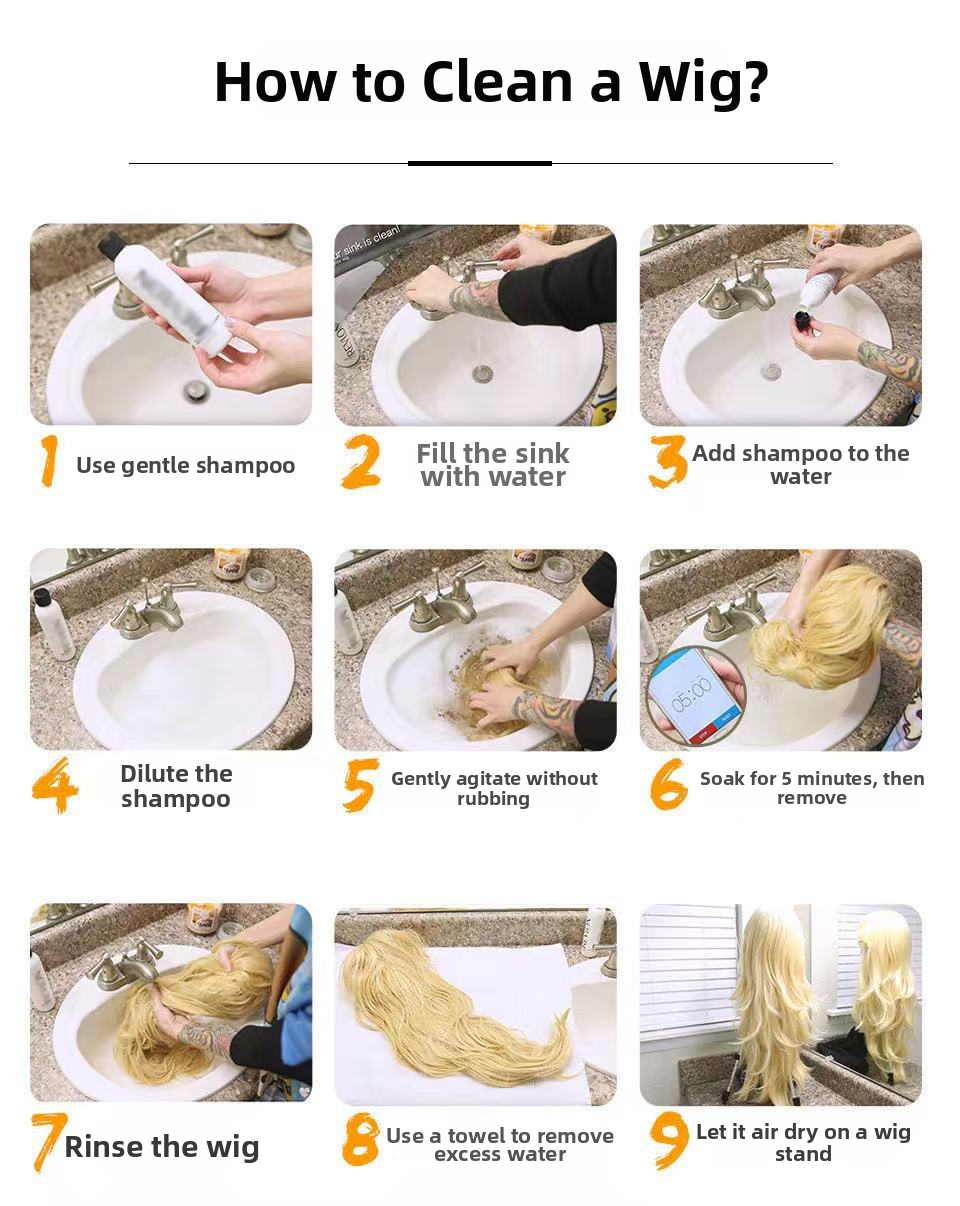 How to Clean a Wig?

ur sink is clean!

1 Use gentle shampoo

2 Fill the sink with water

3 Add shampoo to the water

05:00

4 Dilute the shampoo

5 Gently agitate without rubbing

6 Soak for 5 minutes, then remove

7 Rinse the wig

8 Use a towel to remove excess water

9 Let it air dry on a wig stand