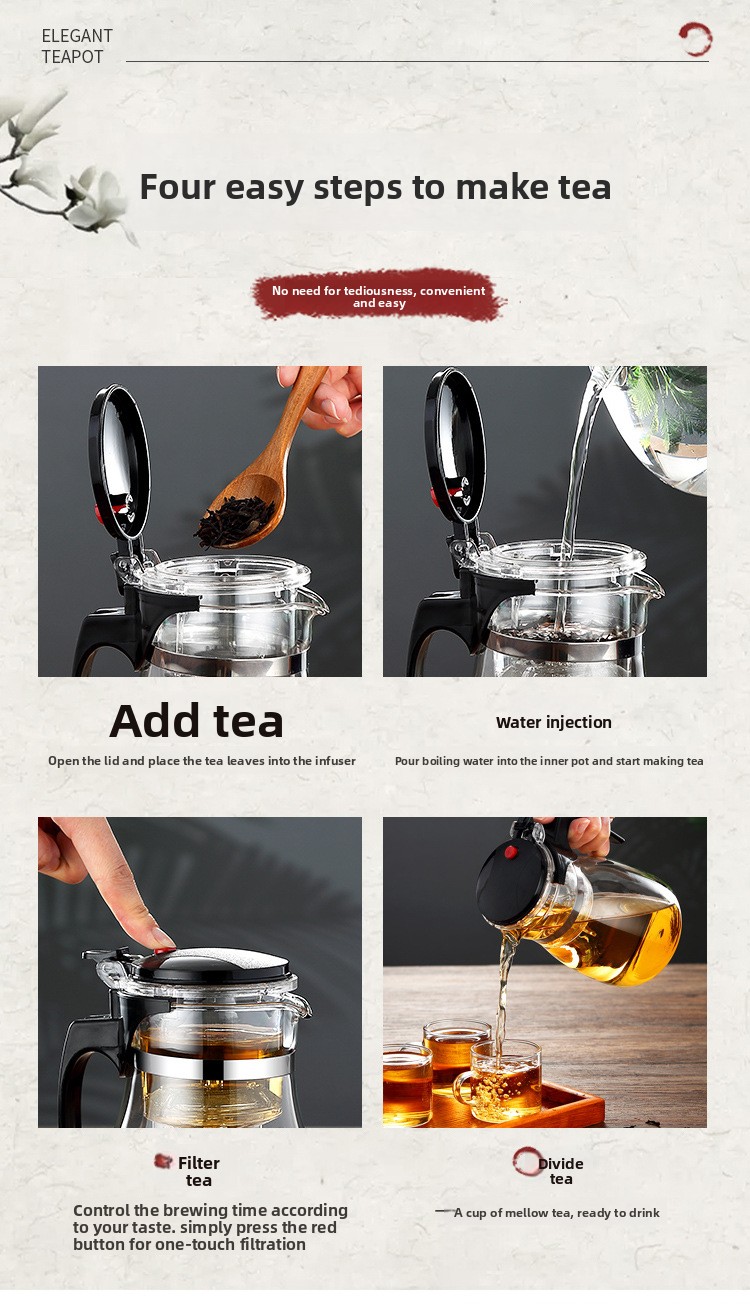 ELEGANT TEAPOT

Four easy steps to make tea

No need for tediousness, convenient and easy

Add tea

Open the lid and place the tea leaves into the infuser

Water injection

Pour boiling water into the inner pot and start making tea

Filter tea

Control the brewing time according to your taste. simply press the red button for one-touch filtration

Divide tea

A cup of mellow tea, ready to drink