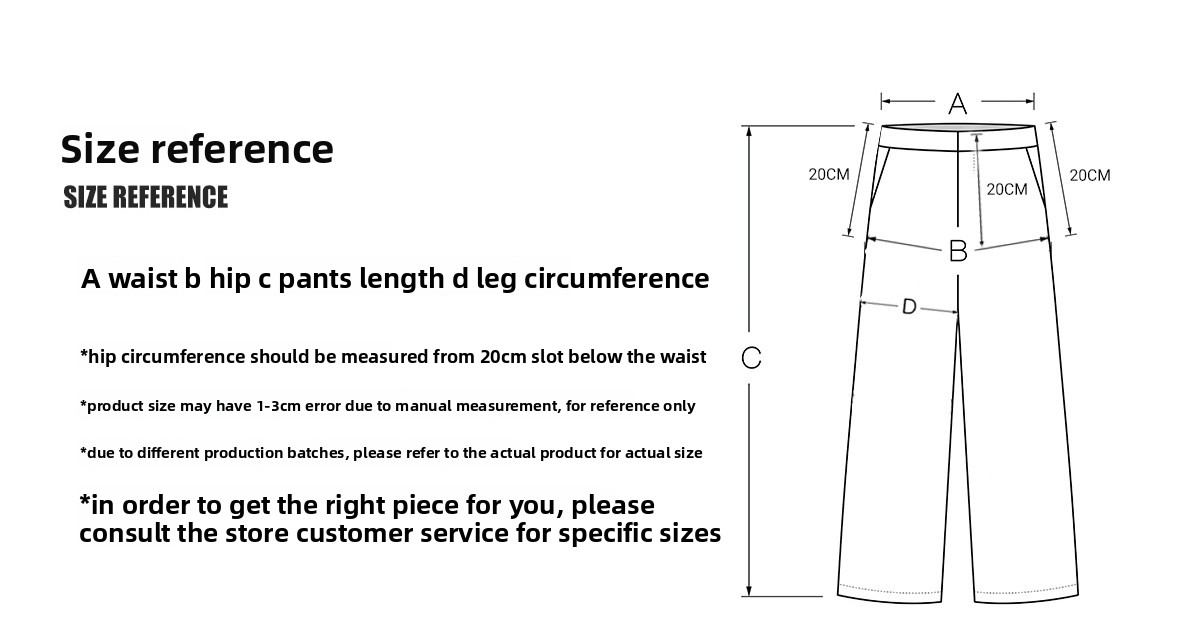 Size reference

SIZE REFERENCE

A waist b hip c pants length d leg circumference

*hip circumference should be measured from 20cm slot below the waist

*product size may have 1-3cm error due to manual measurement, for reference only

*due to different production batches, please refer to the actual product for actual size

*in order to get the right piece for you, please consult the store customer service for specific sizes

A

20CM

20CM

20CM

B

D

C