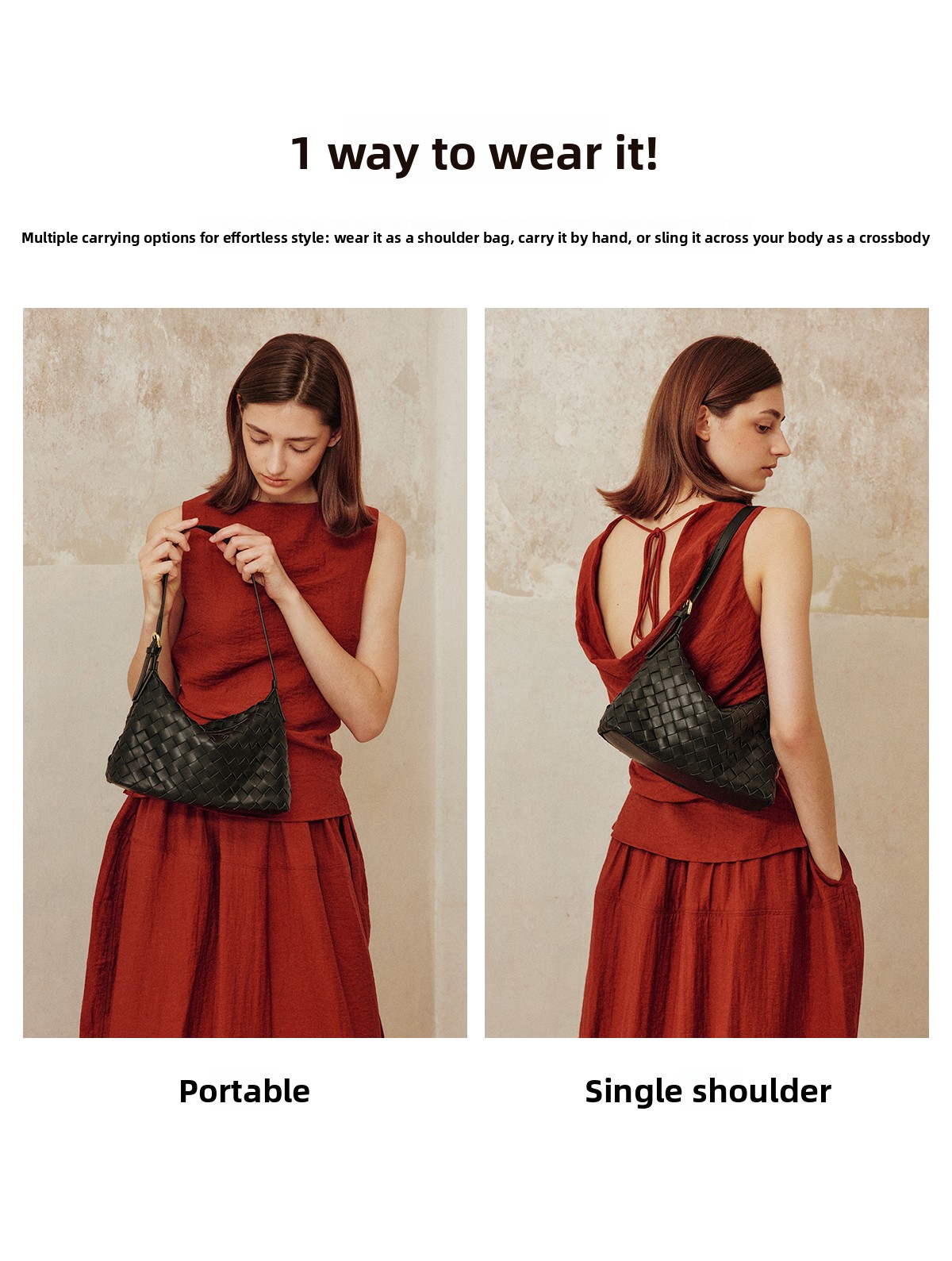 1 way to wear it!

Multiple carrying options for effortless style: wear it as a shoulder bag, carry it by hand, or sling it across your body as a crossbody

Portable

Single shoulder