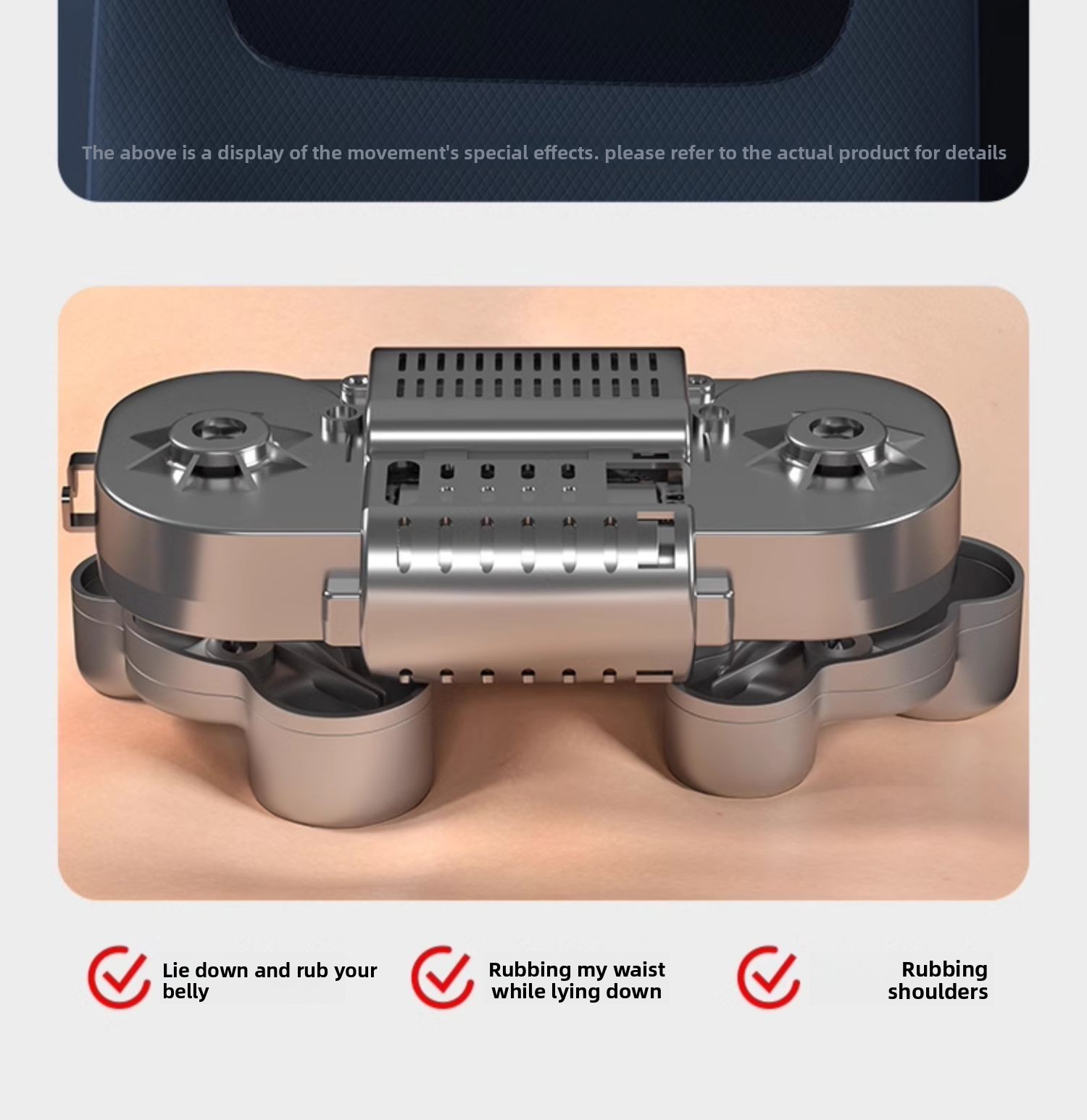 The above is a display of the movement's special effects. please refer to the actual product for details

Lie down and rub your belly

Rubbing my waist while lying down

Rubbing shoulders