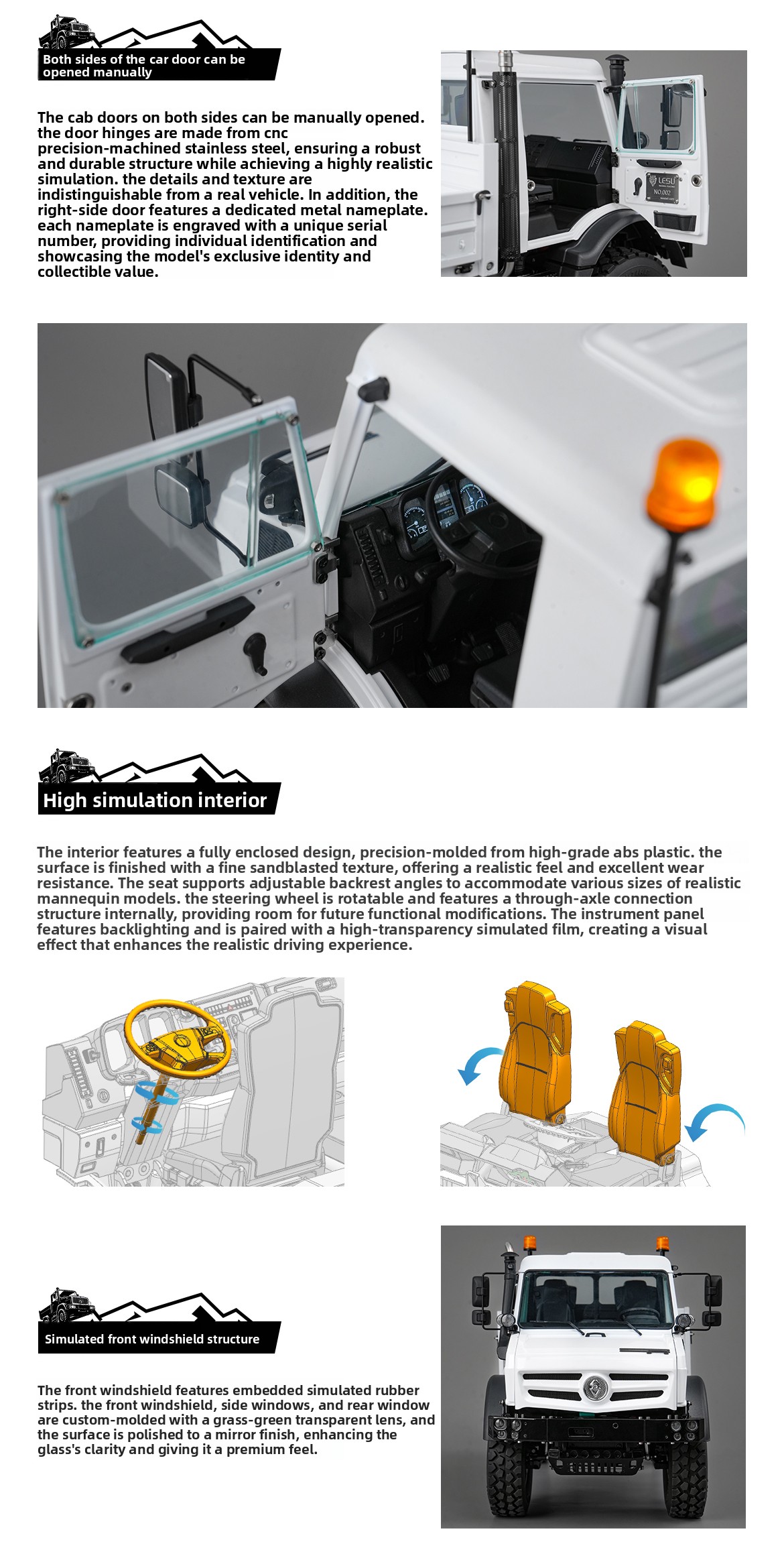 Both sides of the car door can be opened manually

The cab doors on both sides can be manually opened. the door hinges are made from cnc precision-machined stainless steel, ensuring a robust and durable structure while achieving a highly realistic simulation. the details and texture are indistinguishable from a real vehicle. In addition, the right-side door features a dedicated metal nameplate. each nameplate is engraved with a unique serial number, providing individual identification and showcasing the model's exclusive identity and collectible value.

LESU
NO.002

High simulation interior

The interior features a fully enclosed design, precision-molded from high-grade abs plastic. the surface is finished with a fine sandblasted texture, offering a realistic feel and excellent wear resistance. The seat supports adjustable backrest angles to accommodate various sizes of realistic mannequin models. the steering wheel is rotatable and features a through-axle connection structure internally, providing room for future functional modifications. The instrument panel features backlighting and is paired with a high-transparency simulated film, creating a visual effect that enhances the realistic driving experience.

Simulated front windshield structure

The front windshield features embedded simulated rubber strips. the front windshield, side windows, and rear window are custom-molded with a grass-green transparent lens, and the surface is polished to a mirror finish, enhancing the glass's clarity and giving it a premium feel.