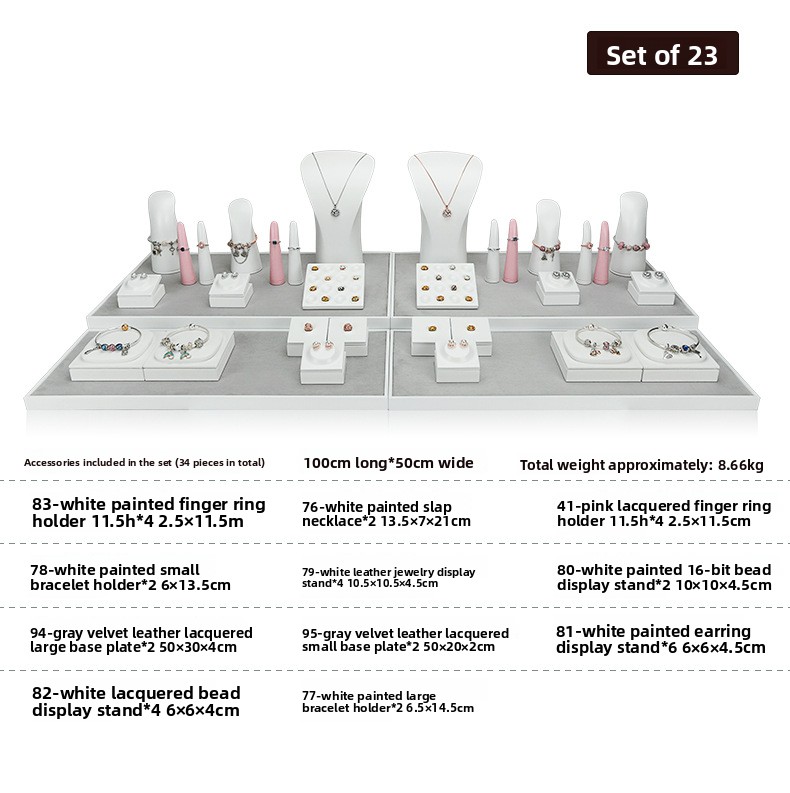 Set of 23

Accessories included in the set (34 pieces in total)

100cm long*50cm wide

Total weight approximately: 8.66kg

83-white painted finger ring holder 11.5h*4 2.5×11.5m

76-white painted slap necklace*2 13.5×7×21cm

41-pink lacquered finger ring holder 11.5h*4 2.5×11.5cm

78-white painted small bracelet holder*2 6×13.5cm

79-white leather jewelry display stand*4 10.5×10.5×4.5cm

80-white painted 16-bit bead display stand*2 10×10×4.5cm

94-gray velvet leather lacquered large base plate*2 50×30×4cm

95-gray velvet leather lacquered small base plate*2 50×20×2cm

81-white painted earring display stand*6 6×6×4.5cm

82-white lacquered bead display stand*4 6×6×4cm

77-white painted large bracelet holder*2 6.5×14.5cm