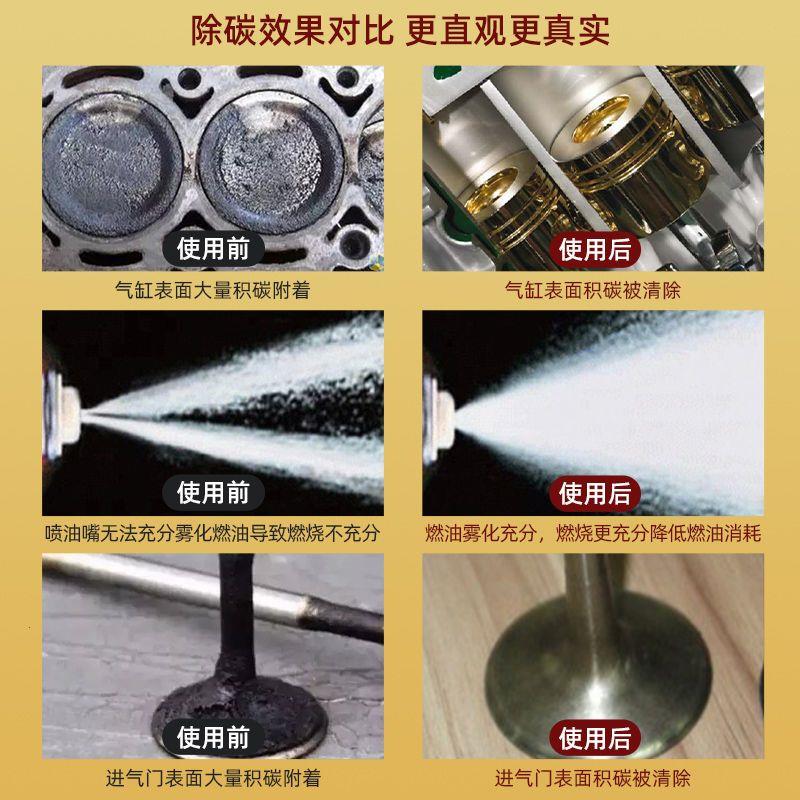 除碳效果对比 更直观更真实

使用前

气缸表面大量积碳附着

使用后

气缸表面积碳被清除

使用前

喷油嘴无法充分雾化燃油导致燃烧不充分

使用后

燃油雾化充分，燃烧更充分降低燃油消耗

使用前

进气门表面大量积碳附着

使用后

进气门表面积碳被清除