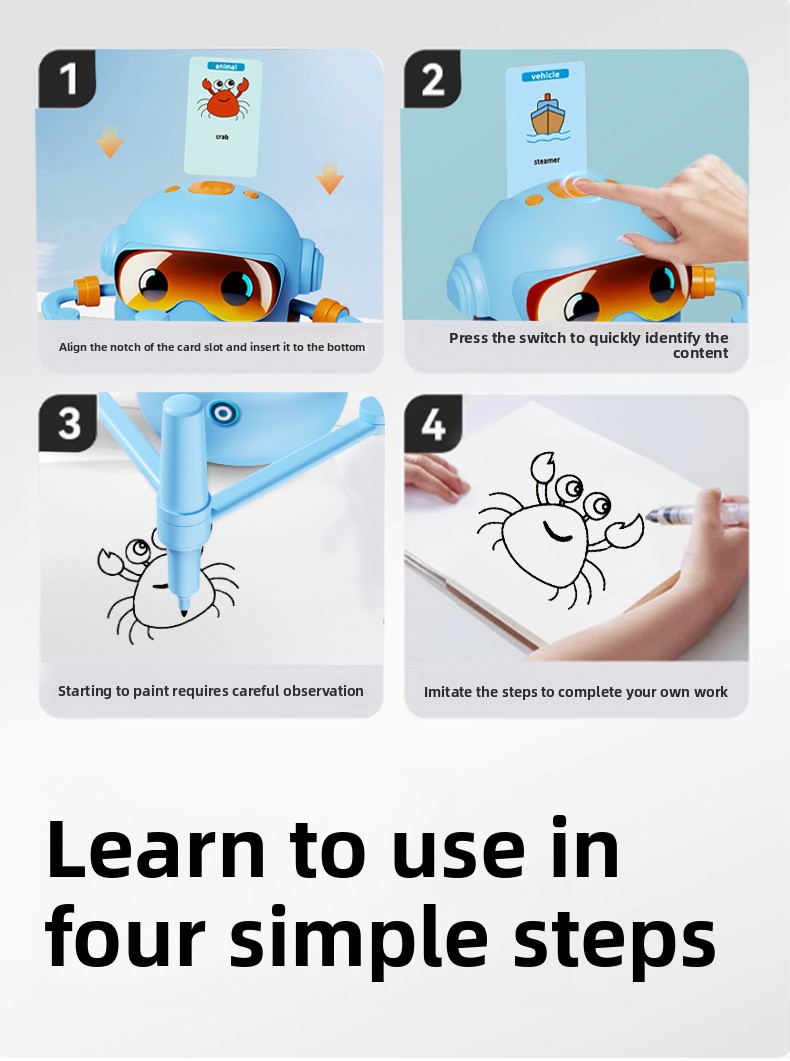 1

animal

crab

Align the notch of the card slot and insert it to the bottom

2

vehicle

steamer

Press the switch to quickly identify the content

3

Starting to paint requires careful observation

4

Imitate the steps to complete your own work

Learn to use in four simple steps