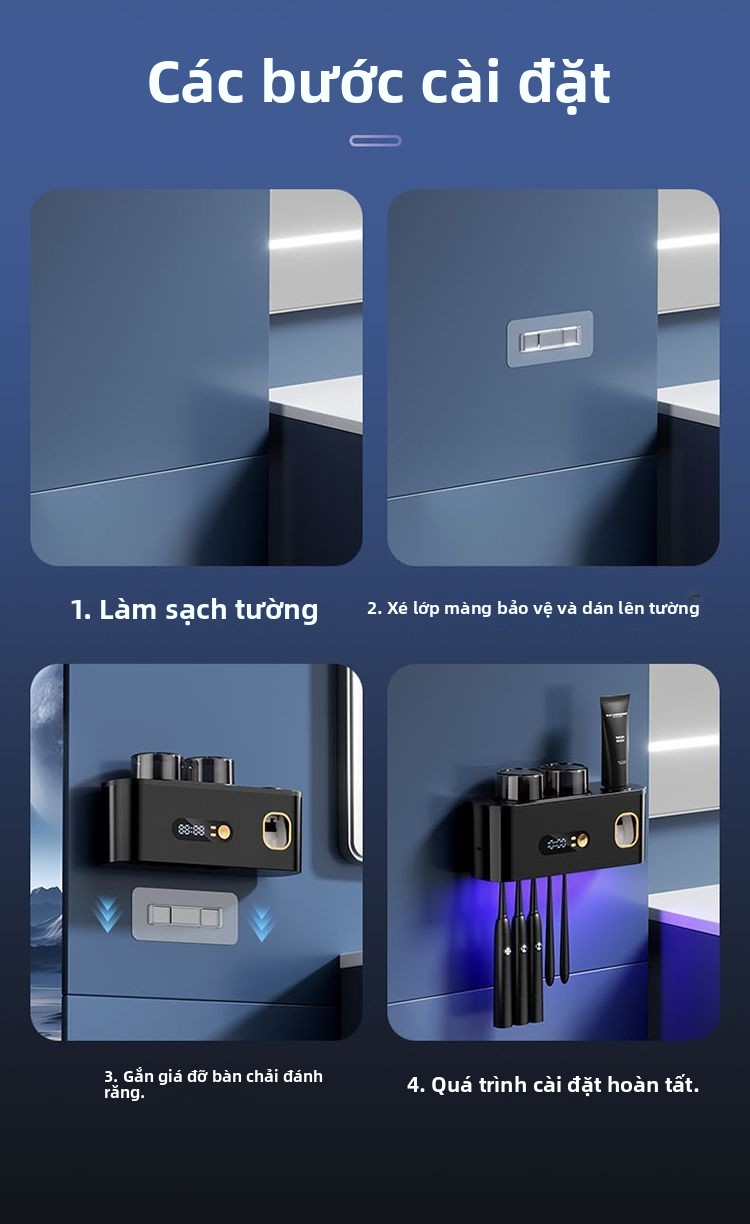 Các bước cài đặt

1. Làm sạch tường

2. Xé lớp màng bảo vệ và dán lên tường

3. Gắn giá đỡ bàn chải đánh răng.

4. Quá trình cài đặt hoàn tất.