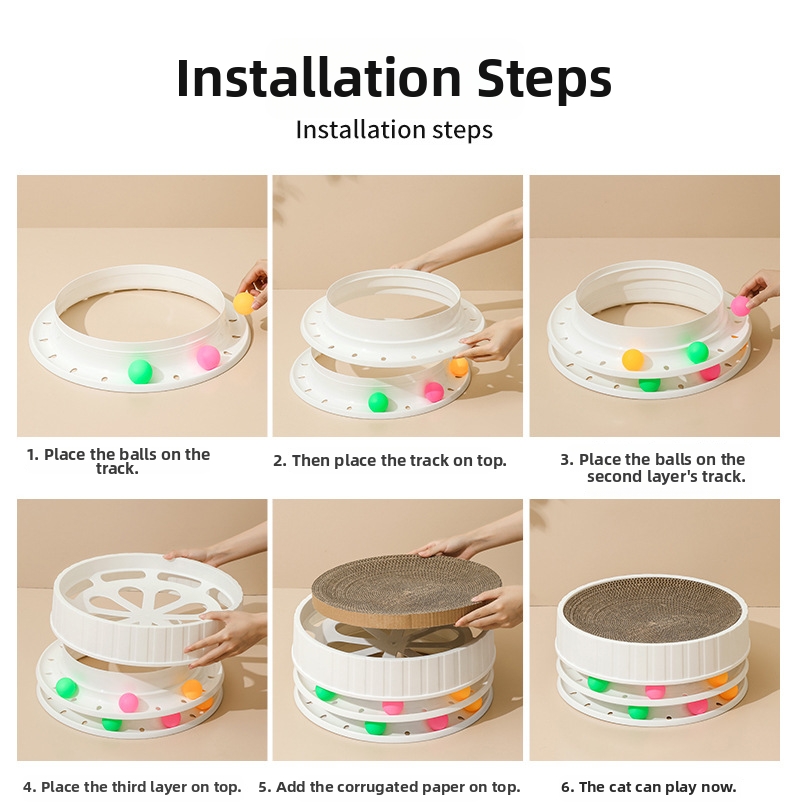 Installation Steps

Installation steps

1. Place the balls on the track.

2. Then place the track on top.

3. Place the balls on the second layer's track.

4. Place the third layer on top.

5. Add the corrugated paper on top.

6. The cat can play now.