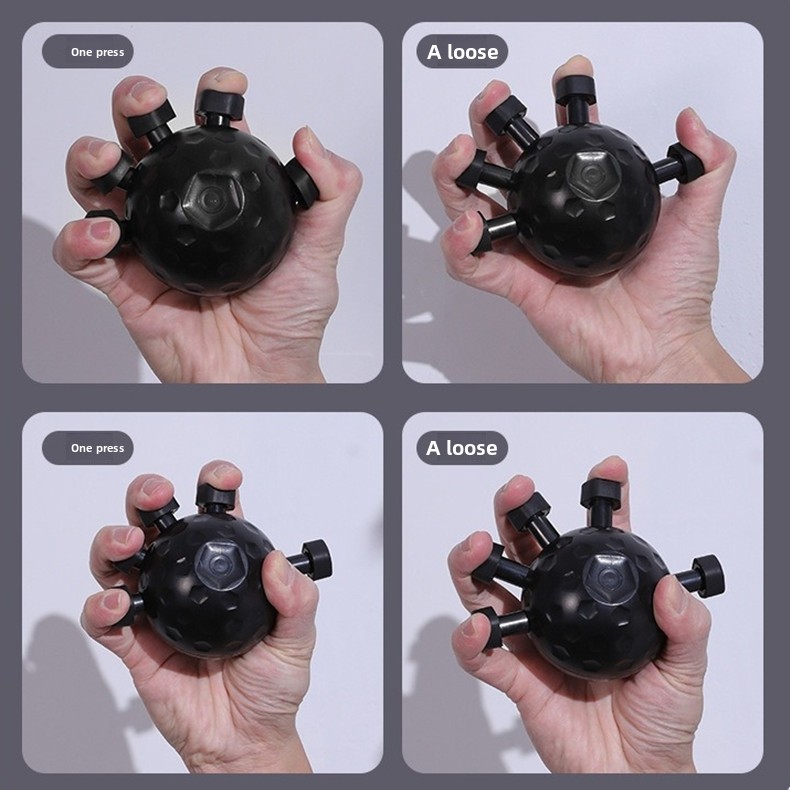 One press

A loose

One press

A loose