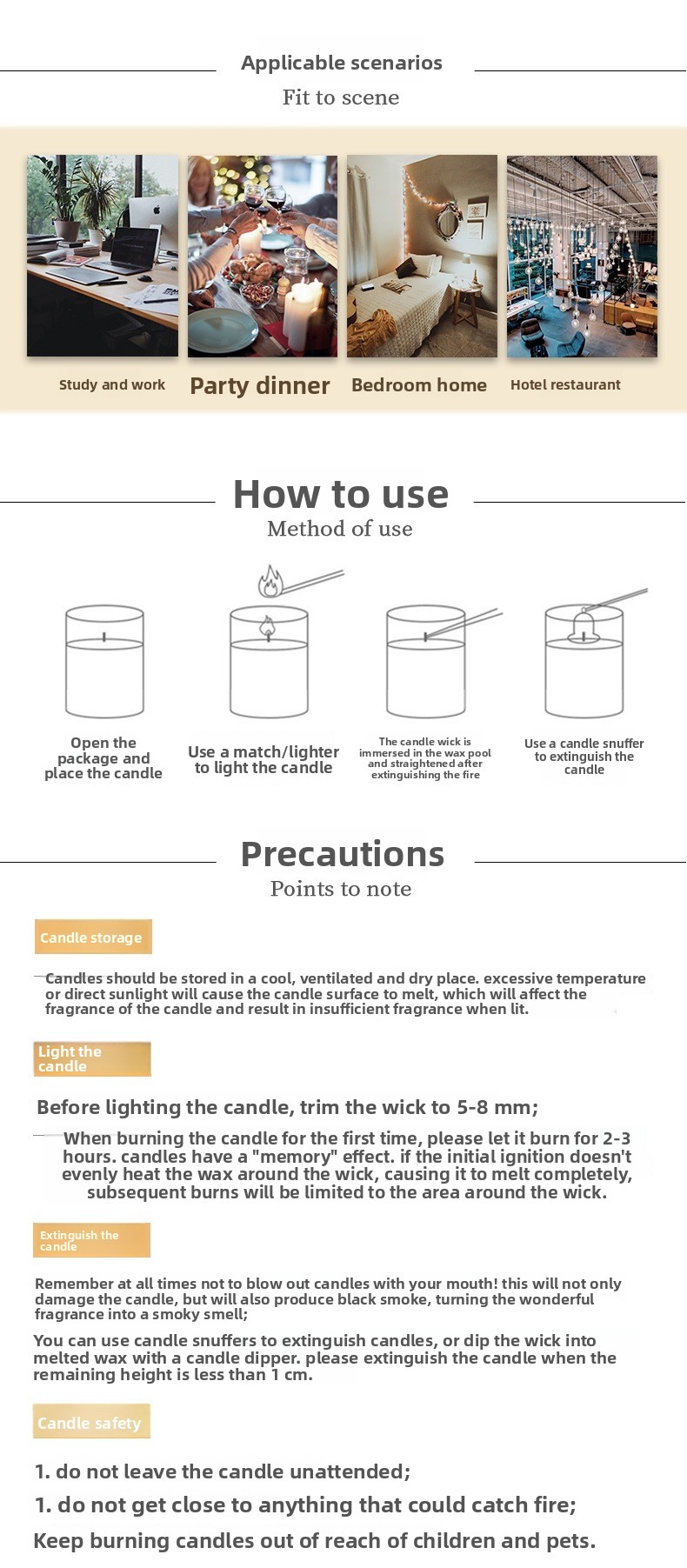 Applicable scenarios

Fit to scene

Study and work

Party dinner

Bedroom home

Hotel restaurant

How to use

Method of use

Open the package and place the candle

Use a match/lighter to light the candle

The candle wick is immersed in the wax pool and straightened after extinguishing the fire

Use a candle snuffer to extinguish the candle

Precautions

Points to note

Candle storage

Candles should be stored in a cool, ventilated and dry place. excessive temperature or direct sunlight will cause the candle surface to melt, which will affect the fragrance of the candle and result in insufficient fragrance when lit.

Light the candle

Before lighting the candle, trim the wick to 5-8 mm;

When burning the candle for the first time, please let it burn for 2-3 hours. candles have a "memory" effect. if the initial ignition doesn't evenly heat the wax around the wick, causing it to melt completely, subsequent burns will be limited to the area around the wick.

Extinguish the candle

Remember at all times not to blow out candles with your mouth! this will not only damage the candle, but will also produce black smoke, turning the wonderful fragrance into a smoky smell;

You can use candle snuffers to extinguish candles, or dip the wick into melted wax with a candle dipper. please extinguish the candle when the remaining height is less than 1 cm.

Candle safety

1. do not leave the candle unattended;

1. do not get close to anything that could catch fire;

Keep burning candles out of reach of children and pets.