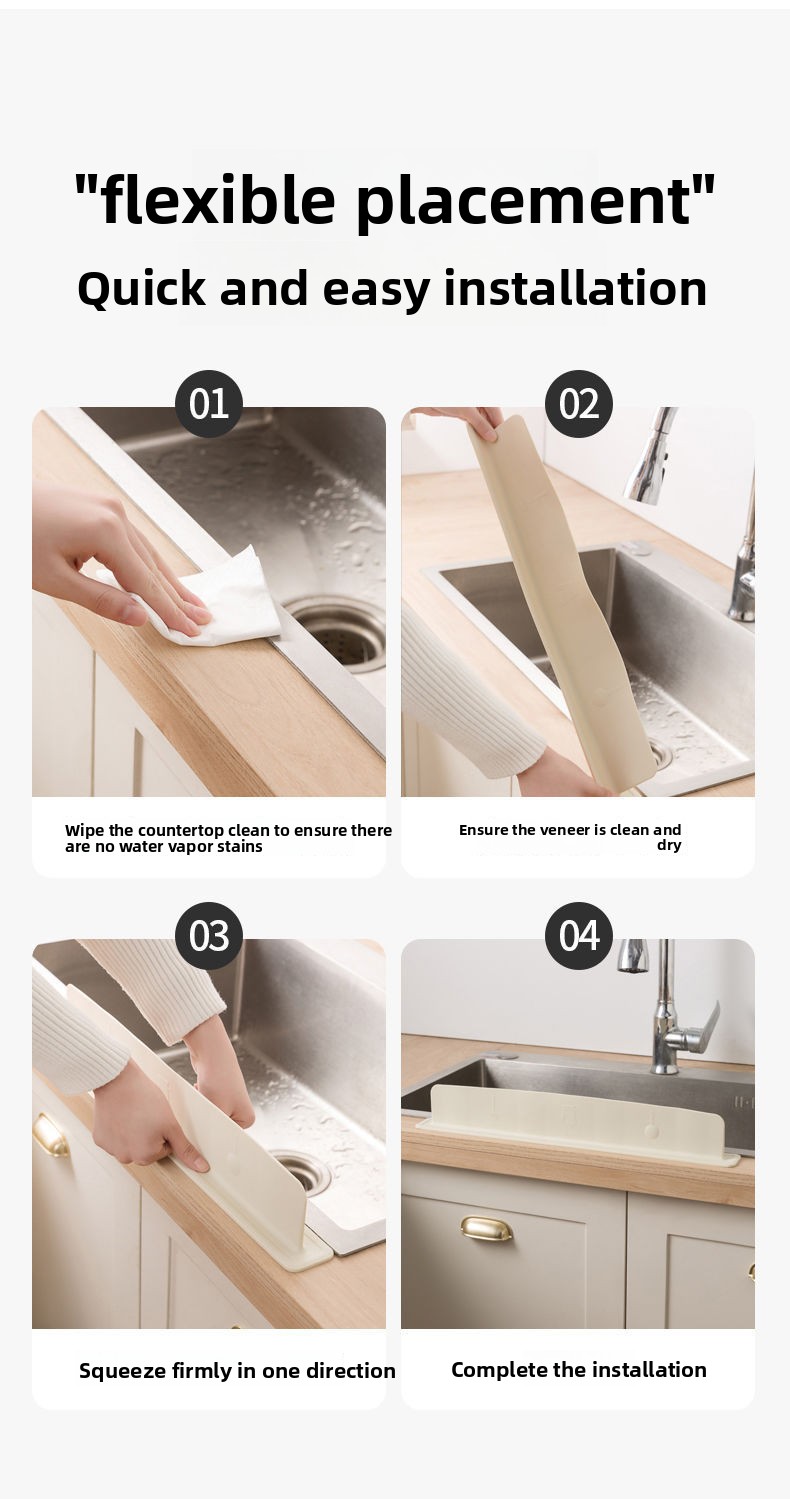 "flexible placement"
Quick and easy installation

01
Wipe the countertop clean to ensure there are no water vapor stains

02
Ensure the veneer is clean and dry

03
Squeeze firmly in one direction

04
Complete the installation