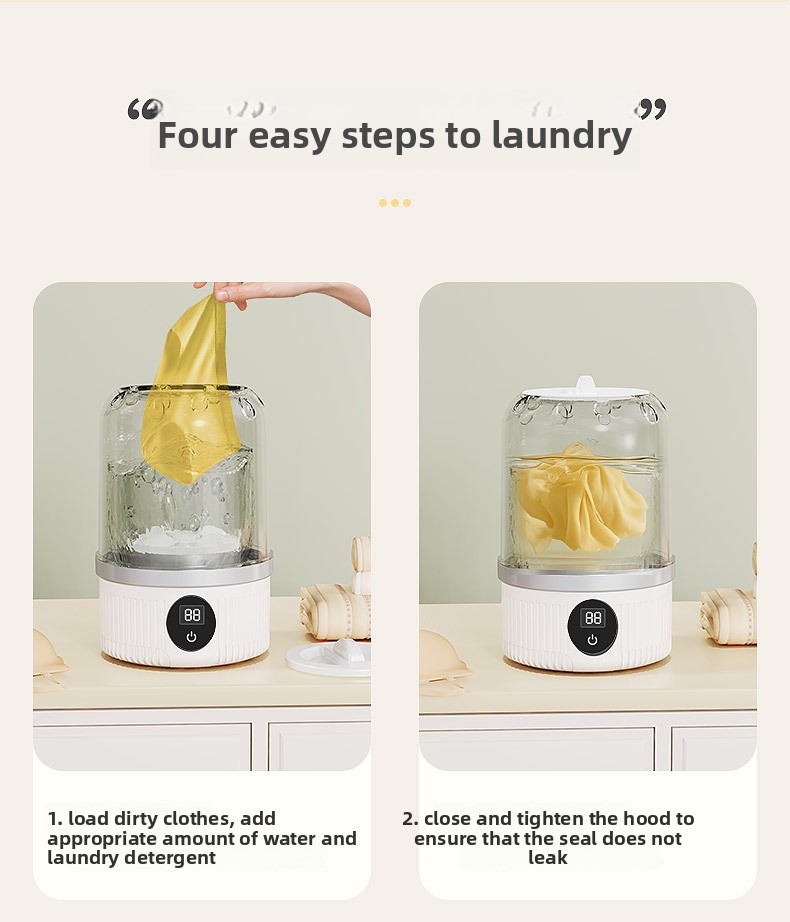 “Four easy steps to laundry”

88

88

1. load dirty clothes, add appropriate amount of water and laundry detergent

2. close and tighten the hood to ensure that the seal does not leak