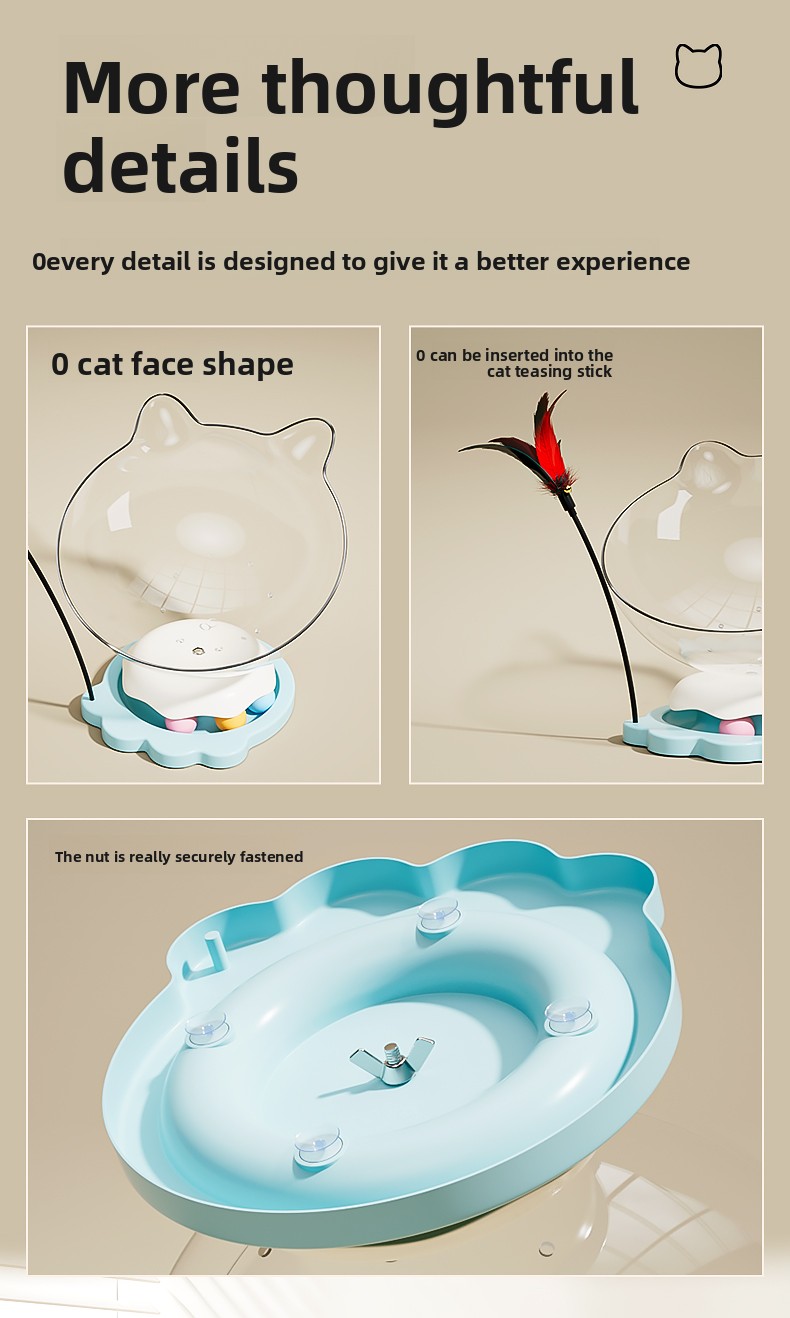 More thoughtful details

0every detail is designed to give it a better experience

0 cat face shape

0 can be inserted into the cat teasing stick

The nut is really securely fastened