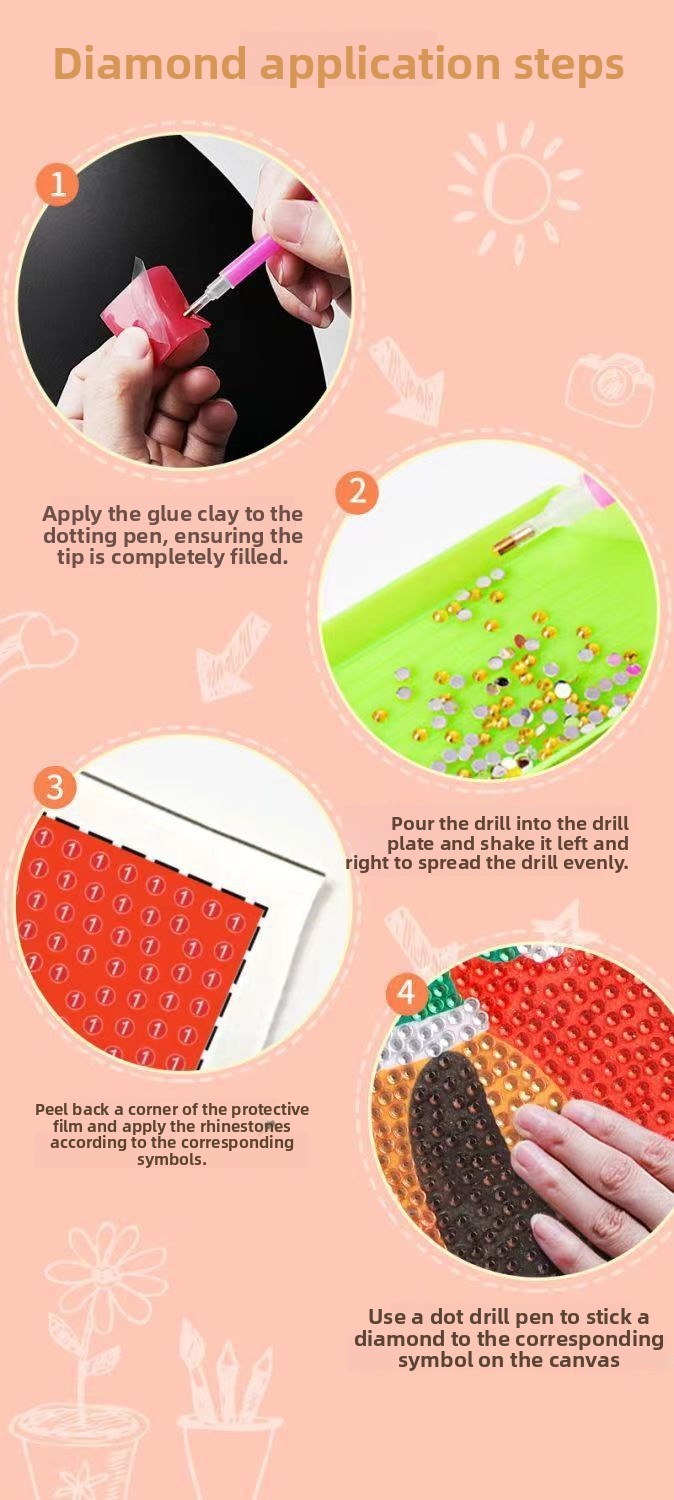 Diamond application steps

1

Apply the glue clay to the dotting pen, ensuring the tip is completely filled.

2

Pour the drill into the drill plate and shake it left and right to spread the drill evenly.

3

Peel back a corner of the protective film and apply the rhinestones according to the corresponding symbols.

4

Use a dot drill pen to stick a diamond to the corresponding symbol on the canvas