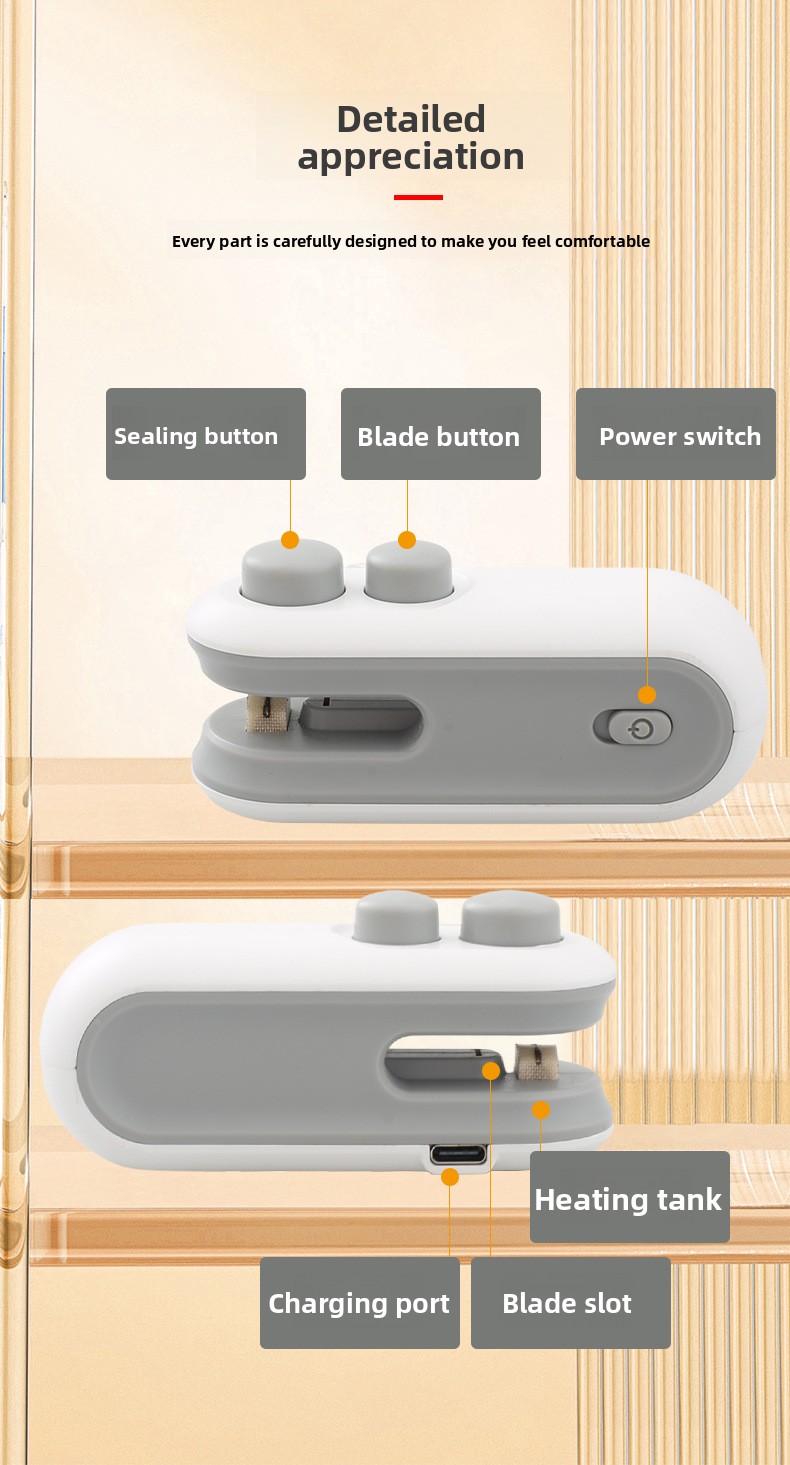 Detailed appreciation

Every part is carefully designed to make you feel comfortable

Sealing button

Blade button

Power switch

Heating tank

Charging port

Blade slot