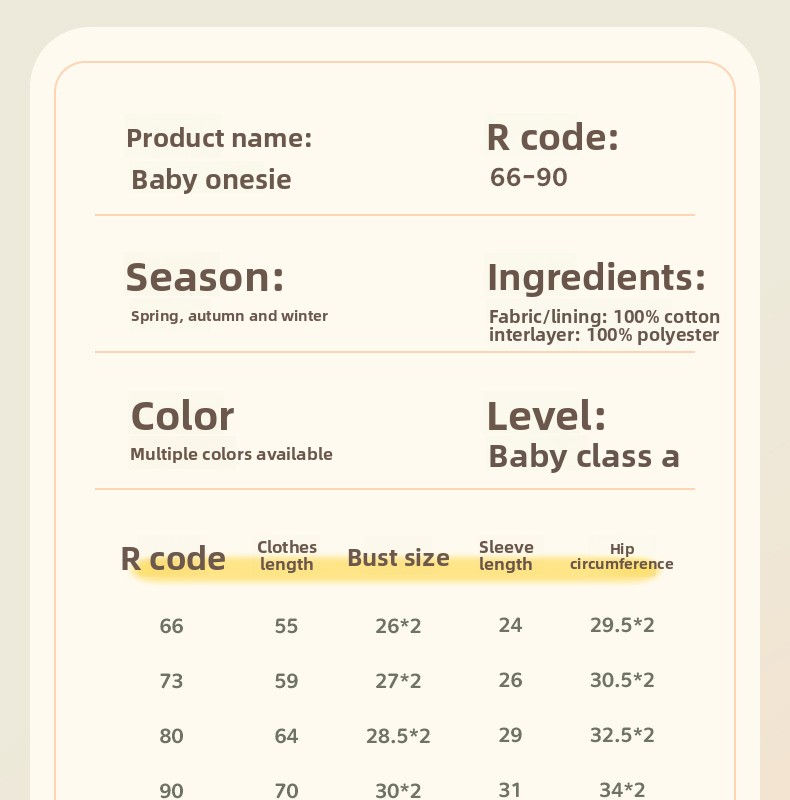 Product name:
Baby onesie

R code:
66-90

Season:
Spring, autumn and winter

Ingredients:
Fabric/lining: 100% cotton
interlayer: 100% polyester

Color
Multiple colors available

Level:
Baby class a

| R code | Clothes length | Bust size | Sleeve length | Hip circumference |
|---|---|---|---|---|
| 66 | 55 | 26*2 | 24 | 29.5*2 |
| 73 | 59 | 27*2 | 26 | 30.5*2 |
| 80 | 64 | 28.5*2 | 29 | 32.5*2 |
| 90 | 70 | 30*2 | 31 | 34*2 |