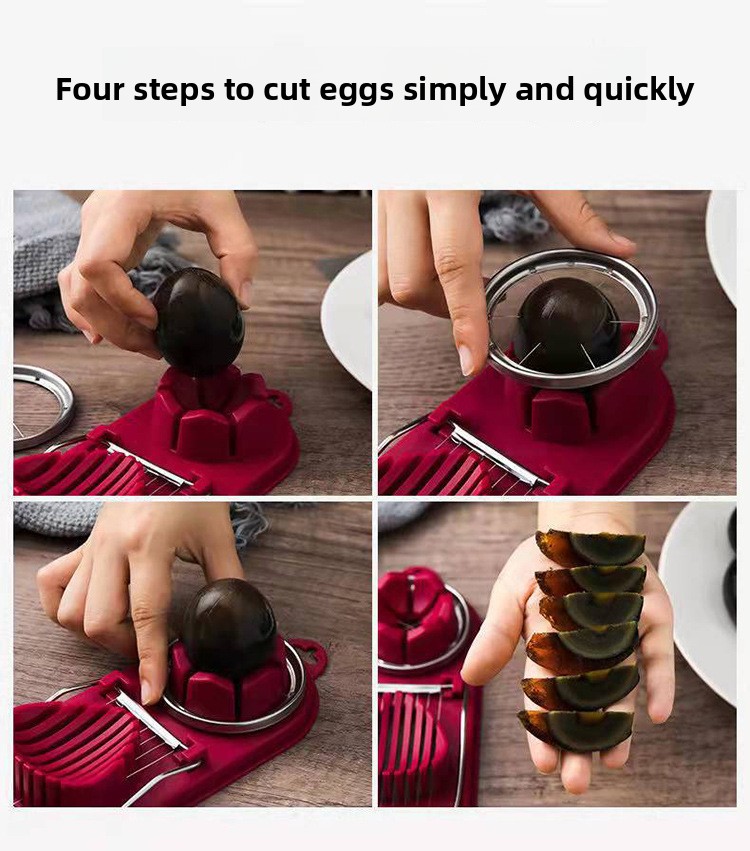 Four steps to cut eggs simply and quickly