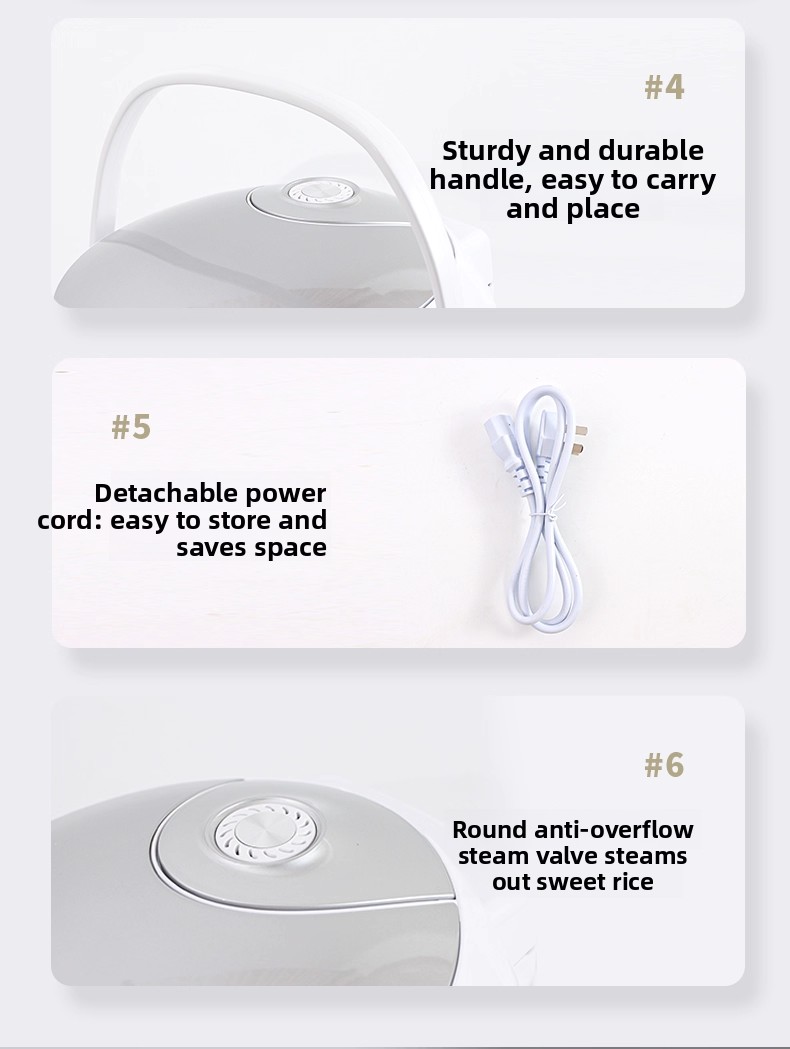 #4

Sturdy and durable handle, easy to carry and place

#5

Detachable power cord: easy to store and saves space

#6

Round anti-overflow steam valve steams out sweet rice