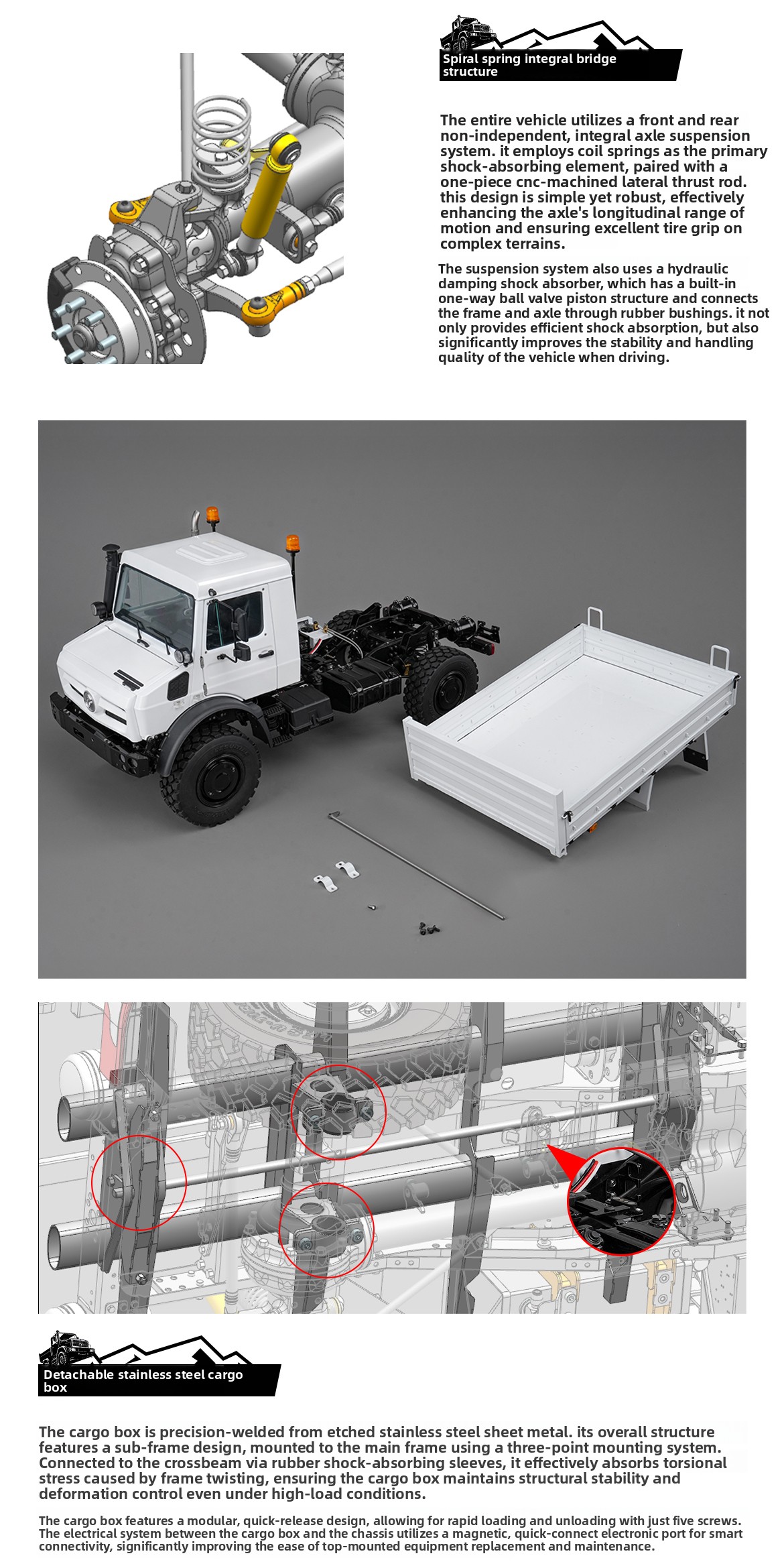 Spiral spring integral bridge structure

The entire vehicle utilizes a front and rear non-independent, integral axle suspension system. it employs coil springs as the primary shock-absorbing element, paired with a one-piece cnc-machined lateral thrust rod. this design is simple yet robust, effectively enhancing the axle's longitudinal range of motion and ensuring excellent tire grip on complex terrains.

The suspension system also uses a hydraulic damping shock absorber, which has a built-in one-way ball valve piston structure and connects the frame and axle through rubber bushings. it not only provides efficient shock absorption, but also significantly improves the stability and handling quality of the vehicle when driving.

Detachable stainless steel cargo box

The cargo box is precision-welded from etched stainless steel sheet metal. its overall structure features a sub-frame design, mounted to the main frame using a three-point mounting system. Connected to the crossbeam via rubber shock-absorbing sleeves, it effectively absorbs torsional stress caused by frame twisting, ensuring the cargo box maintains structural stability and deformation control even under high-load conditions.

The cargo box features a modular, quick-release design, allowing for rapid loading and unloading with just five screws. The electrical system between the cargo box and the chassis utilizes a magnetic, quick-connect electronic port for smart connectivity, significantly improving the ease of top-mounted equipment replacement and maintenance.