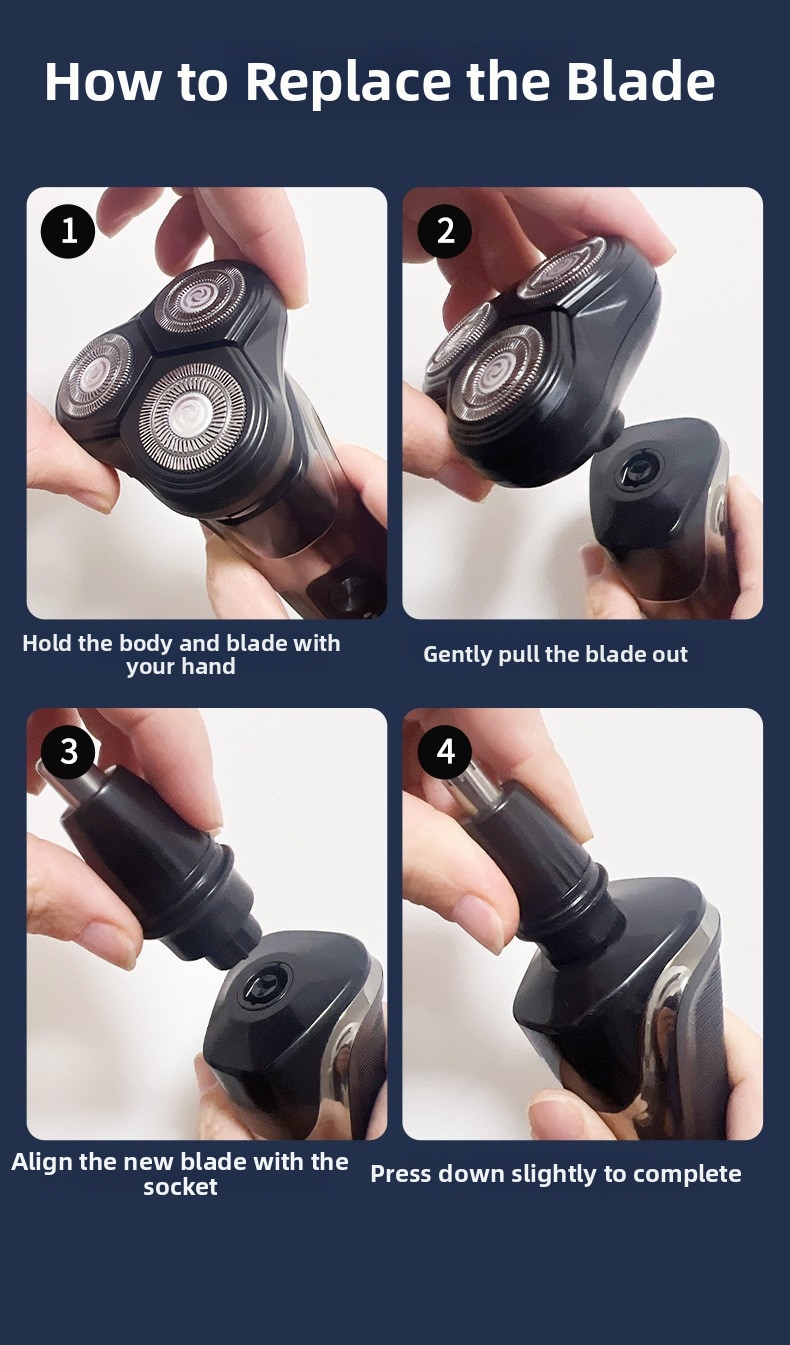 How to Replace the Blade

1

Hold the body and blade with your hand

2

Gently pull the blade out

3

Align the new blade with the socket

4

Press down slightly to complete