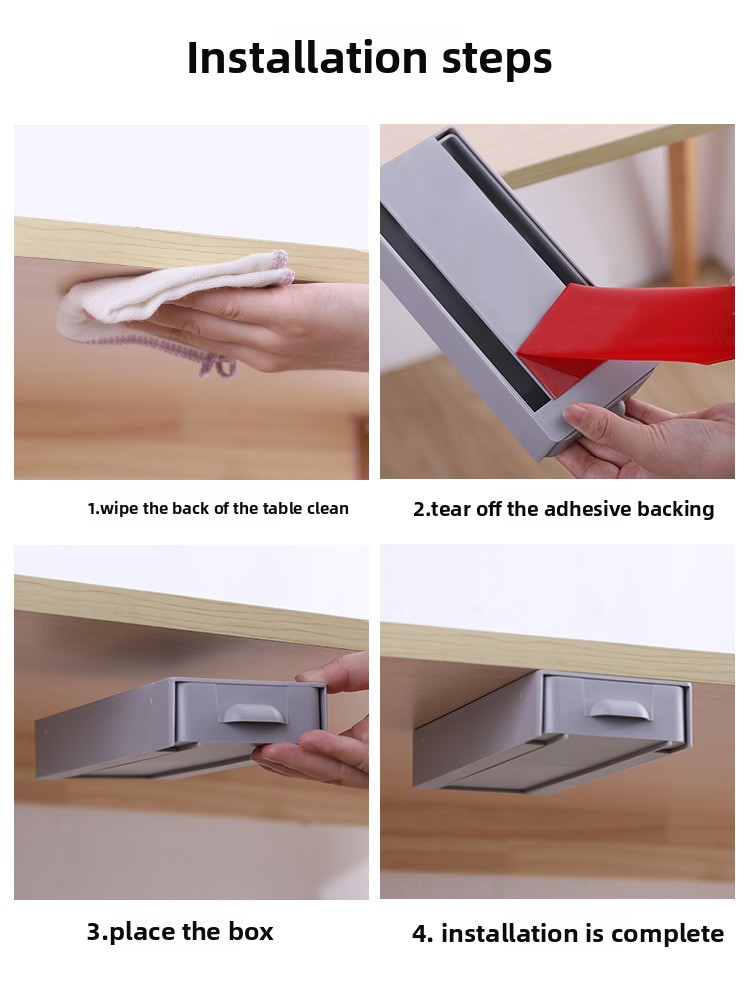 Installation steps

1.wipe the back of the table clean

2.tear off the adhesive backing

3.place the box

4. installation is complete