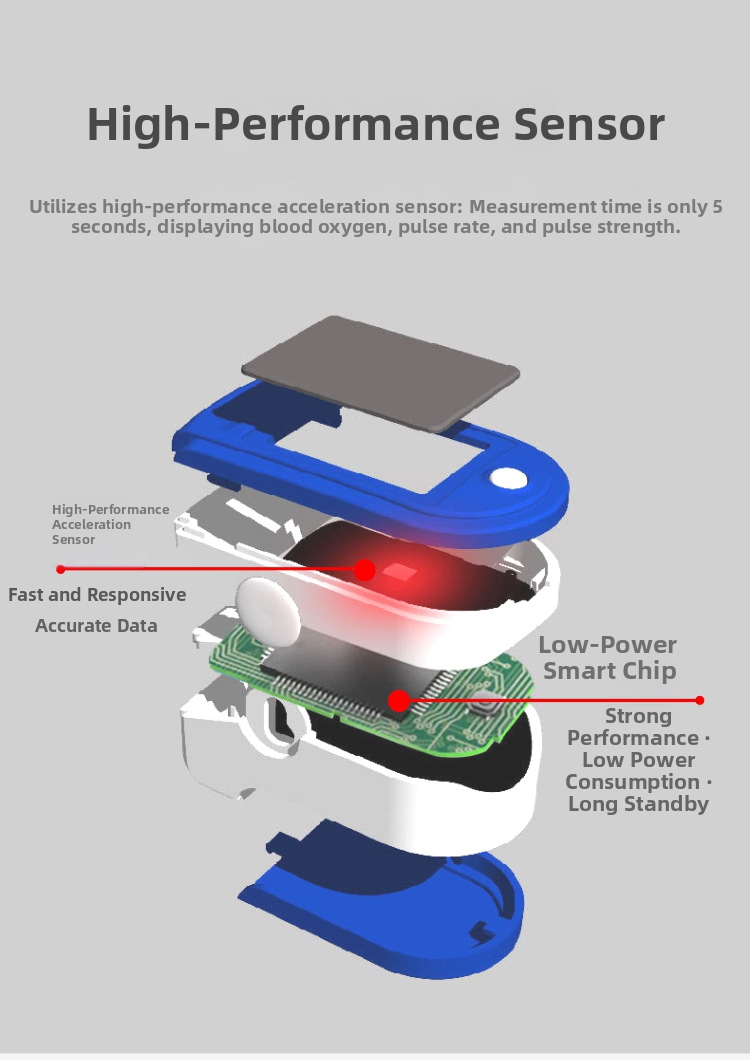 High-Performance Sensor

Utilizes high-performance acceleration sensor: Measurement time is only 5 seconds, displaying blood oxygen, pulse rate, and pulse strength.

High-Performance Acceleration Sensor

Fast and Responsive

Accurate Data

Low-Power Smart Chip

Strong Performance · Low Power Consumption · Long Standby