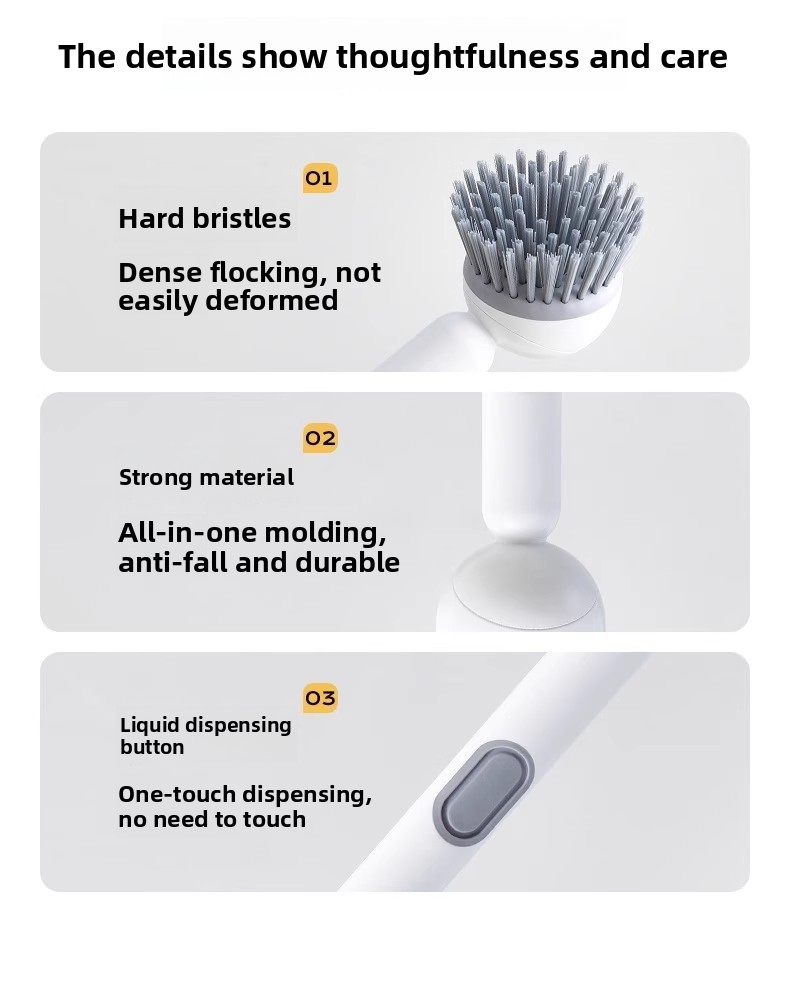 The details show thoughtfulness and care

01

Hard bristles

Dense flocking, not easily deformed

02

Strong material

All-in-one molding, anti-fall and durable

03

Liquid dispensing button

One-touch dispensing, no need to touch