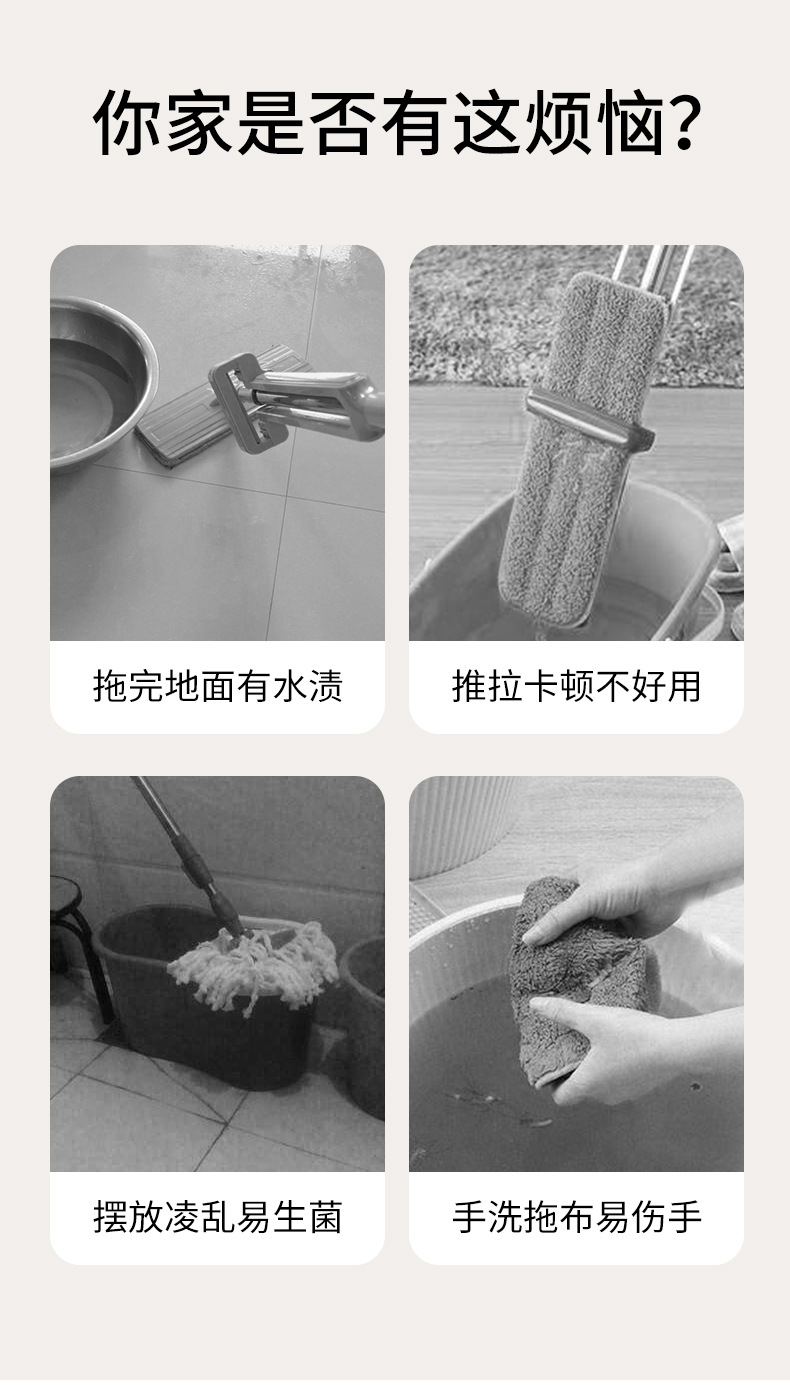 你家是否有这烦恼?

拖完地面有水渍

推拉卡顿不好用

摆放凌乱易生菌

手洗拖布易伤手